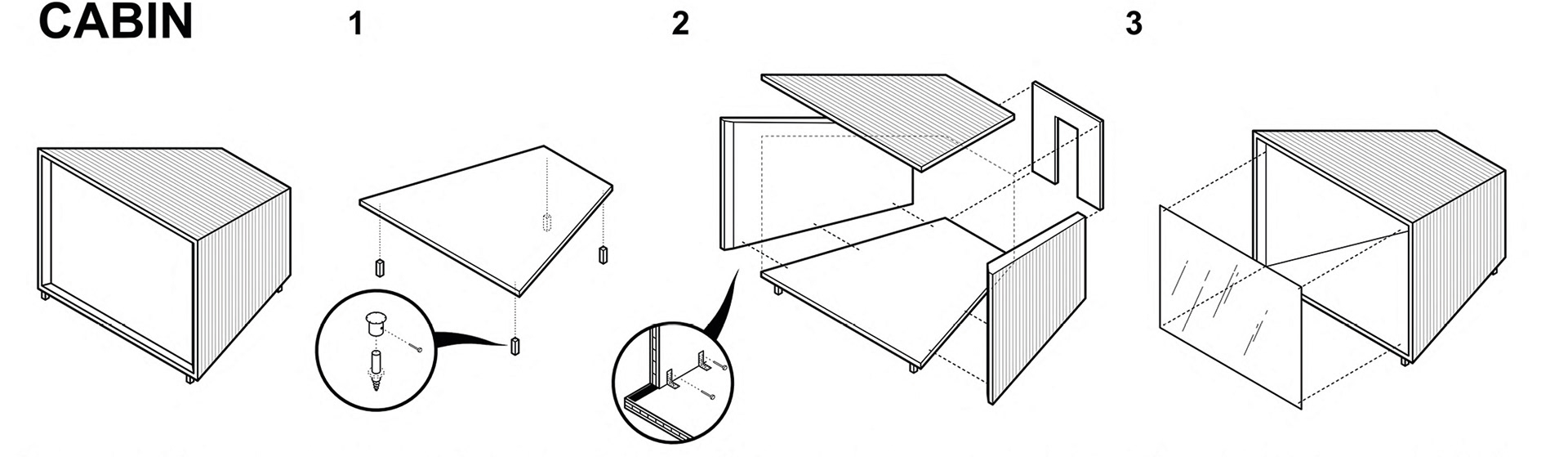 CABIN

1

2

3