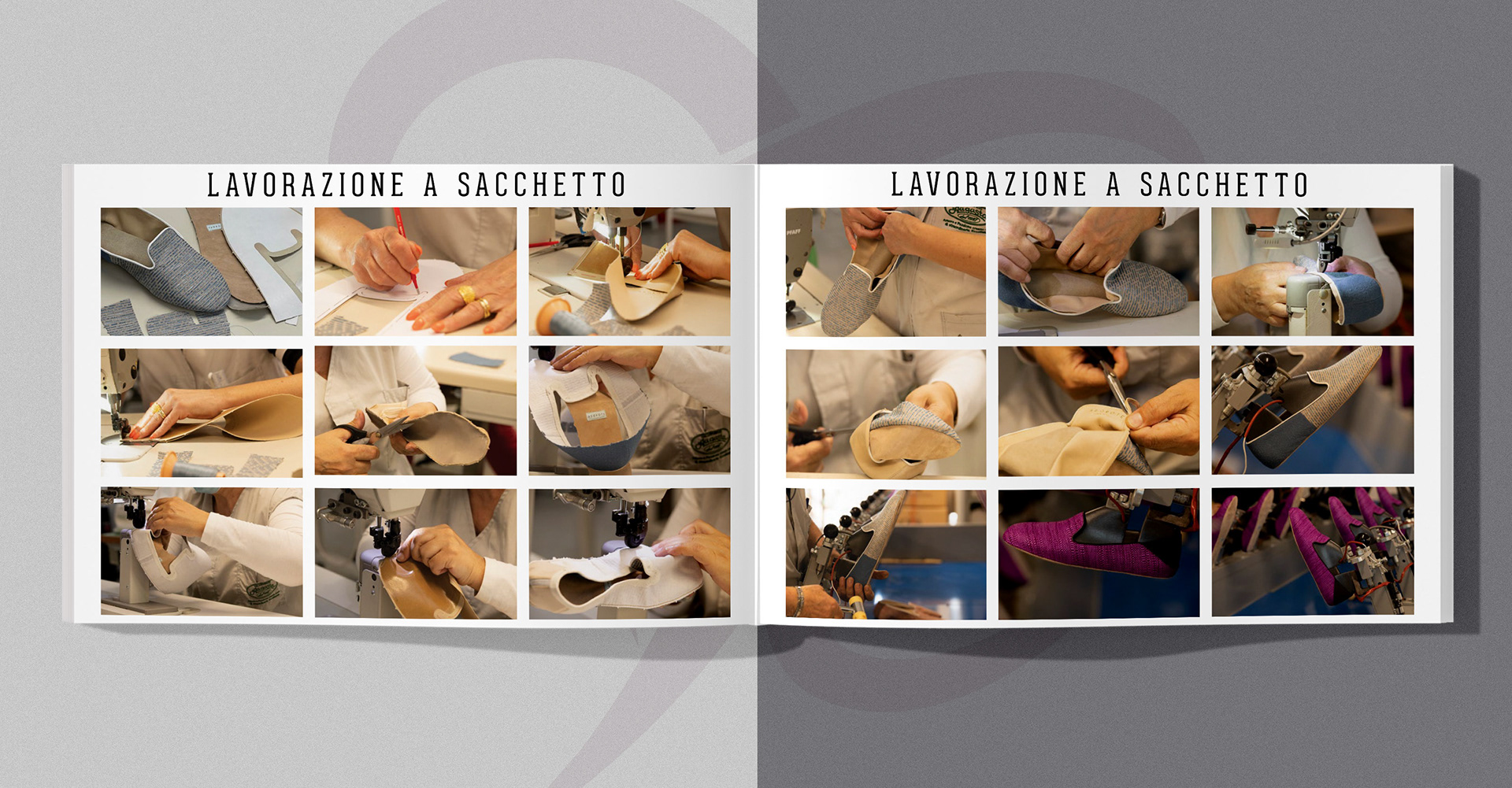 LAVORAZIONE A SACCHETTO

LAVORAZIONE A SACCHETTO