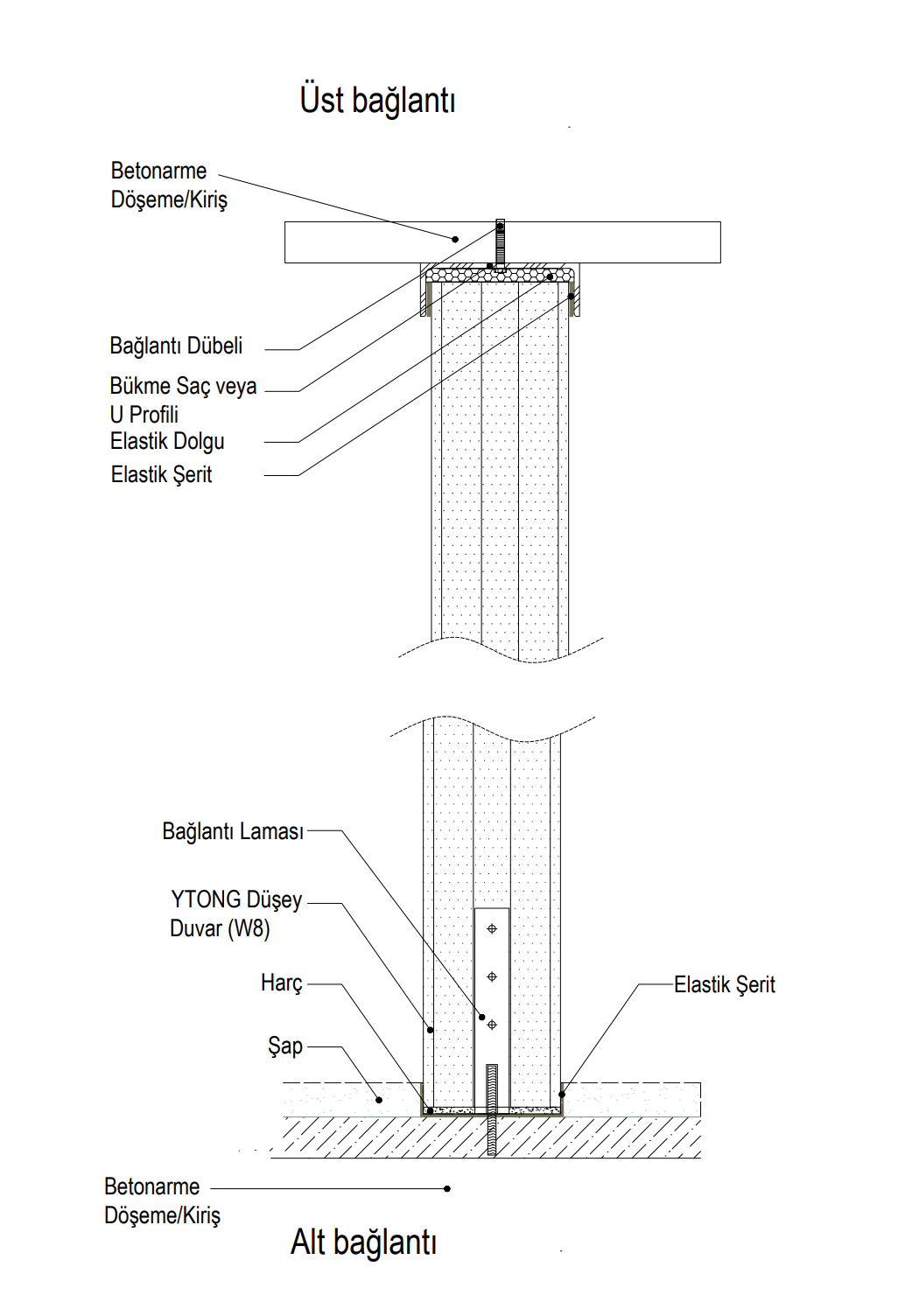 Üst bağlantı

Betonarme Döşeme/Kiriş

Bağlantı Dübeli

Bükme Saç veya U Profili

Elastik Dolgu

Elastik Şerit

Bağlantı Laması

YTONG Düşey Duvar (W8)

Harç

Şap

Elastik Şerit

Betonarme Döşeme/Kiriş

Alt bağlantı