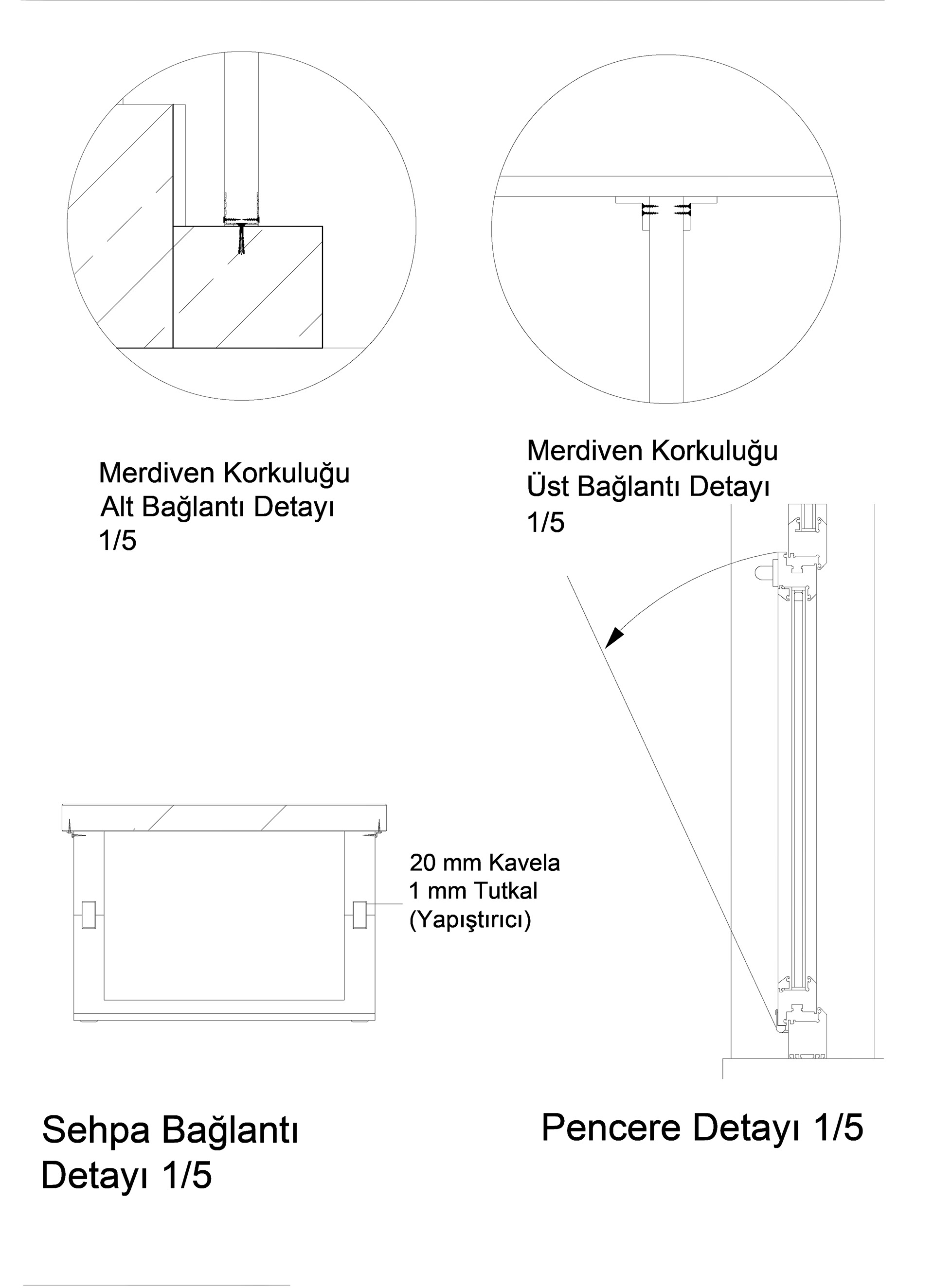 Merdiven Korkuluğu
Alt Bağlantı Detayı
1/5

Merdiven Korkuluğu
Üst Bağlantı Detayı
1/5

20 mm Kavela
1 mm Tutkal
(Yapıştırıcı)

Sehpa Bağlantı
Detayı 1/5

Pencere Detayı 1/5