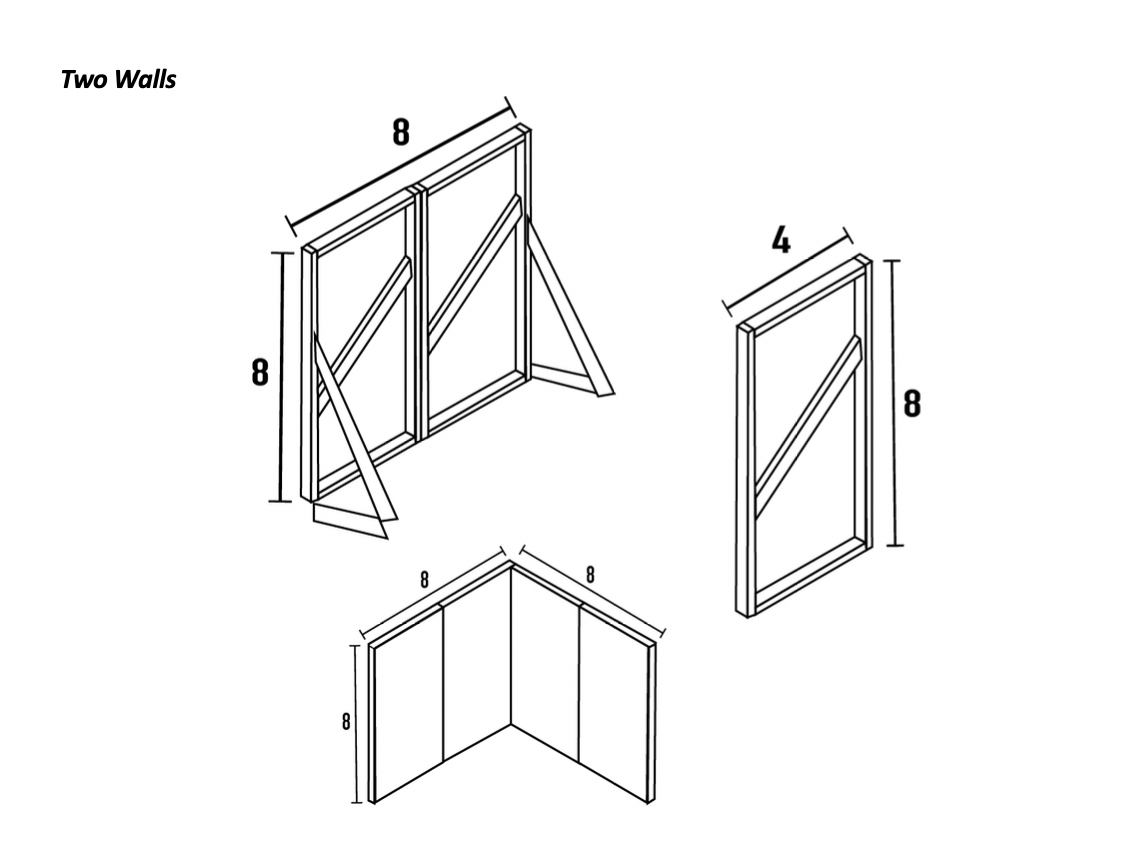 Two Walls

8

8

4

8

8

8

8