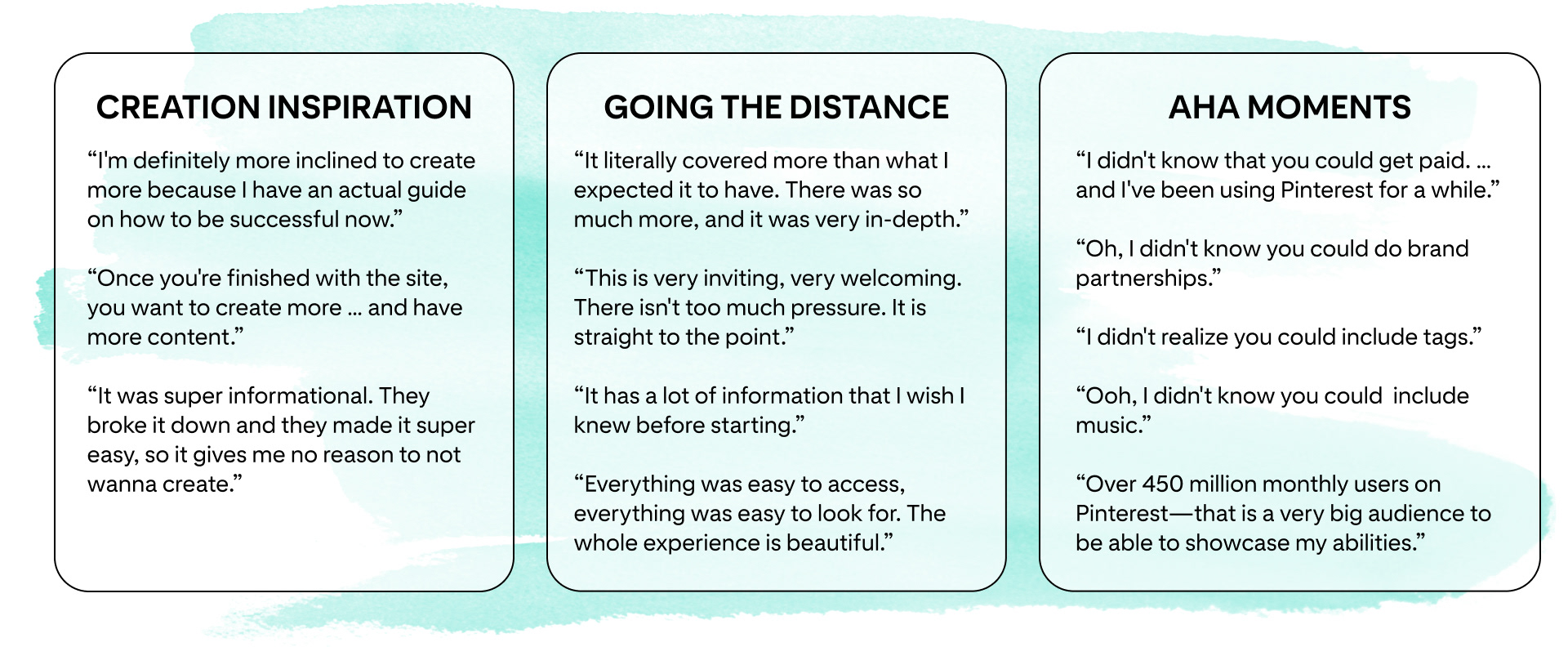 CREATION INSPIRATION

"I'm definitely more inclined to create more because I have an actual guide on how to be successful now."

"Once you're finished with the site, you want to create more ... and have more content."

"It was super informational. They broke it down and they made it super easy, so it gives me no reason to not wanna create."

GOING THE DISTANCE

"It literally covered more than what I expected it to have. There was so much more, and it was very in-depth."

"This is very inviting, very welcoming. There isn't too much pressure. It is straight to the point."

"It has a lot of information that I wish I knew before starting."

"Everything was easy to access, everything was easy to look for. The whole experience is beautiful."

AHA MOMENTS

"I didn't know that you could get paid. ... and I've been using Pinterest for a while."

"Oh, I didn't know you could do brand partnerships."

"I didn't realize you could include tags."

"Ooh, I didn't know you could include music."

"Over 450 million monthly users on Pinterest—that is a very big audience to be able to showcase my abilities."