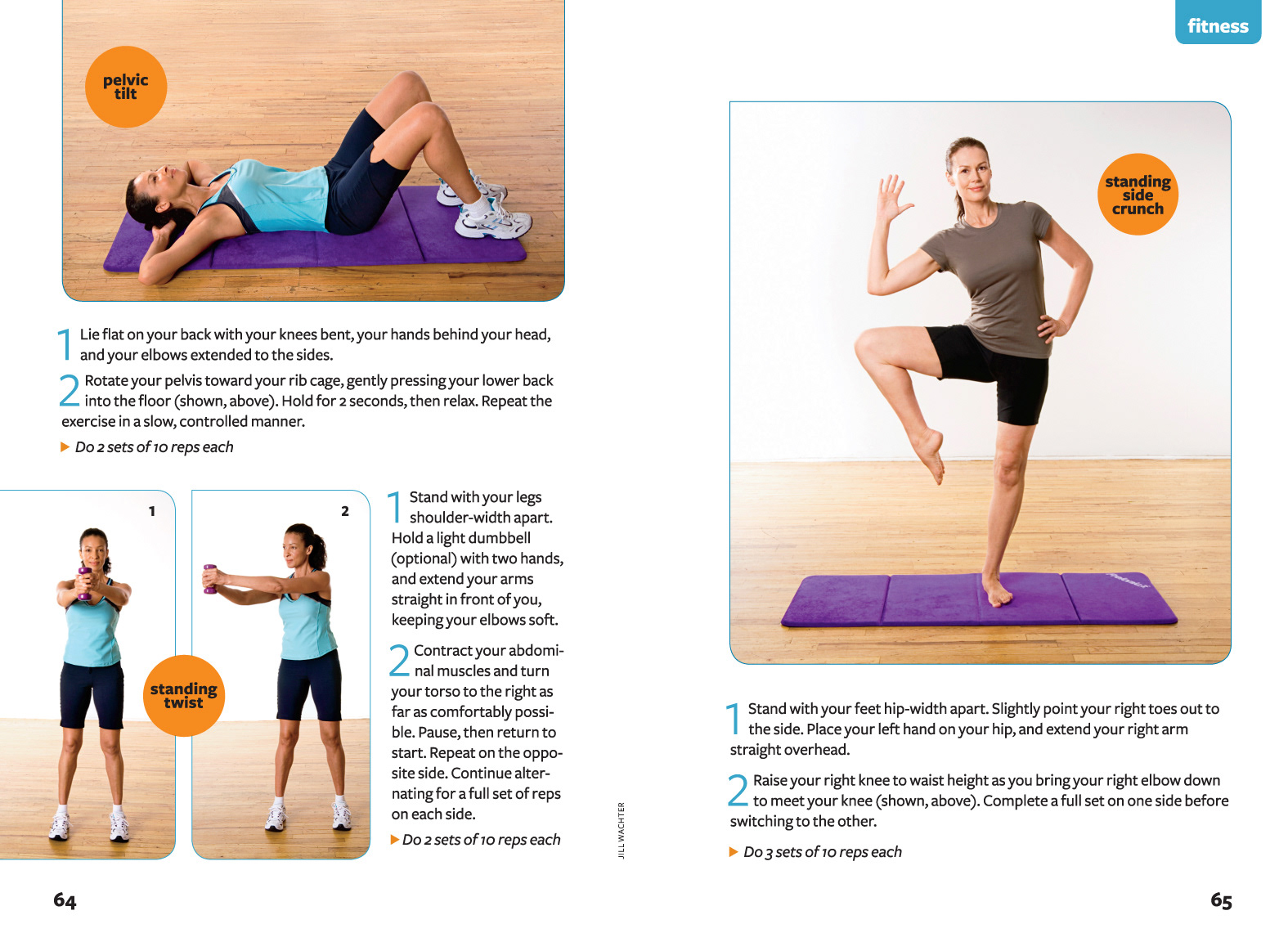 pelvic tilt

1 Lie flat on your back with your knees bent, your hands behind your head, and your elbows extended to the sides.

2 Rotate your pelvis toward your rib cage, gently pressing your lower back into the floor (shown, above). Hold for 2 seconds, then relax. Repeat the exercise in a slow, controlled manner.

▶ Do 2 sets of 10 reps each

1

2

standing twist

1 Stand with your legs shoulder-width apart. Hold a light dumbbell (optional) with two hands, and extend your arms straight in front of you, keeping your elbows soft.

2 Contract your abdominal muscles and turn your torso to the right as far as comfortably possible. Pause, then return to start. Repeat on the opposite side. Continue alternating for a full set of reps on each side.

▶ Do 2 sets of 10 reps each

JILL WACHTER

64

fitness

standing side crunch

1 Stand with your feet hip-width apart. Slightly point your right toes out to the side. Place your left hand on your hip, and extend your right arm straight overhead.

2 Raise your right knee to waist height as you bring your right elbow down to meet your knee (shown, above). Complete a full set on one side before switching to the other.

▶ Do 3 sets of 10 reps each

65