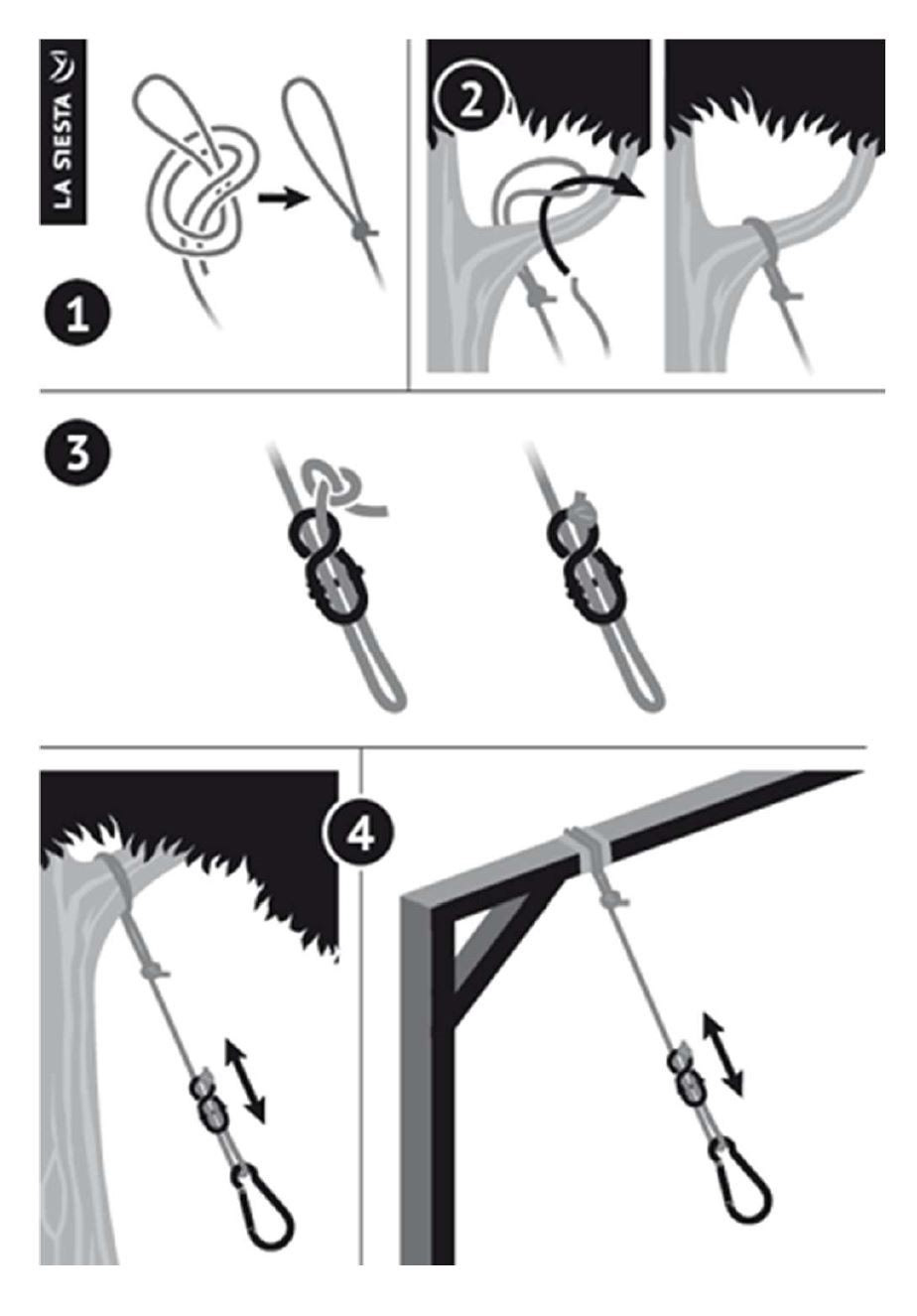 LA SIESTA

1

2

3

4