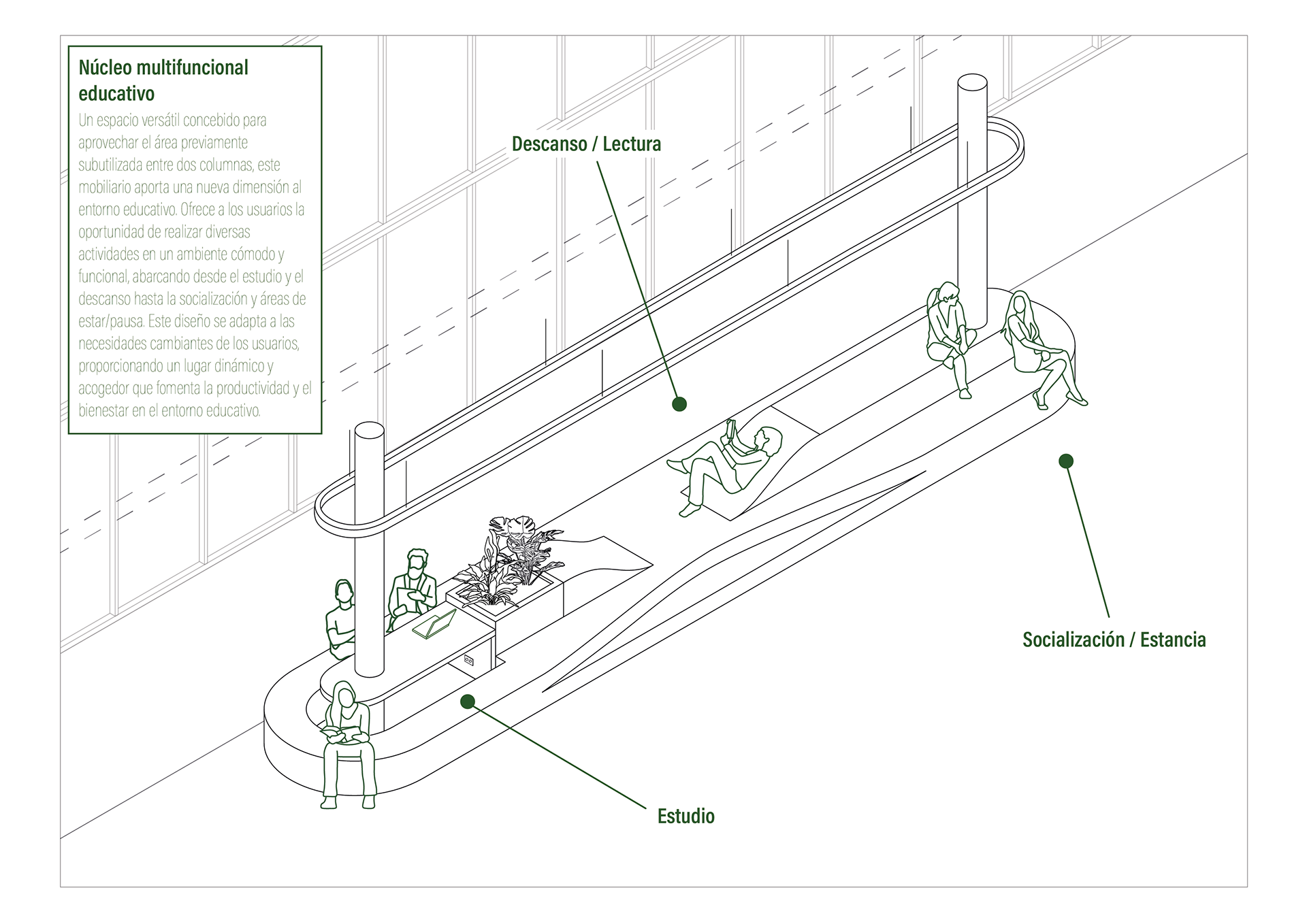 Núcleo multifuncional educativo

Un espacio versátil concebido para aprovechar el área previamente subutilizada entre dos columnas, este mobiliario aporta una nueva dimensión al entorno educativo. Ofrece a los usuarios la oportunidad de realizar diversas actividades en un ambiente cómodo y funcional, abarcando desde el estudio y el descanso hasta la socialización y áreas de estar/pausa. Este diseño se adapta a las necesidades cambiantes de los usuarios, proporcionando un lugar dinámico y acogedor que fomenta la productividad y el bienestar en el entorno educativo.

Descanso / Lectura

Socialización / Estancia

Estudio