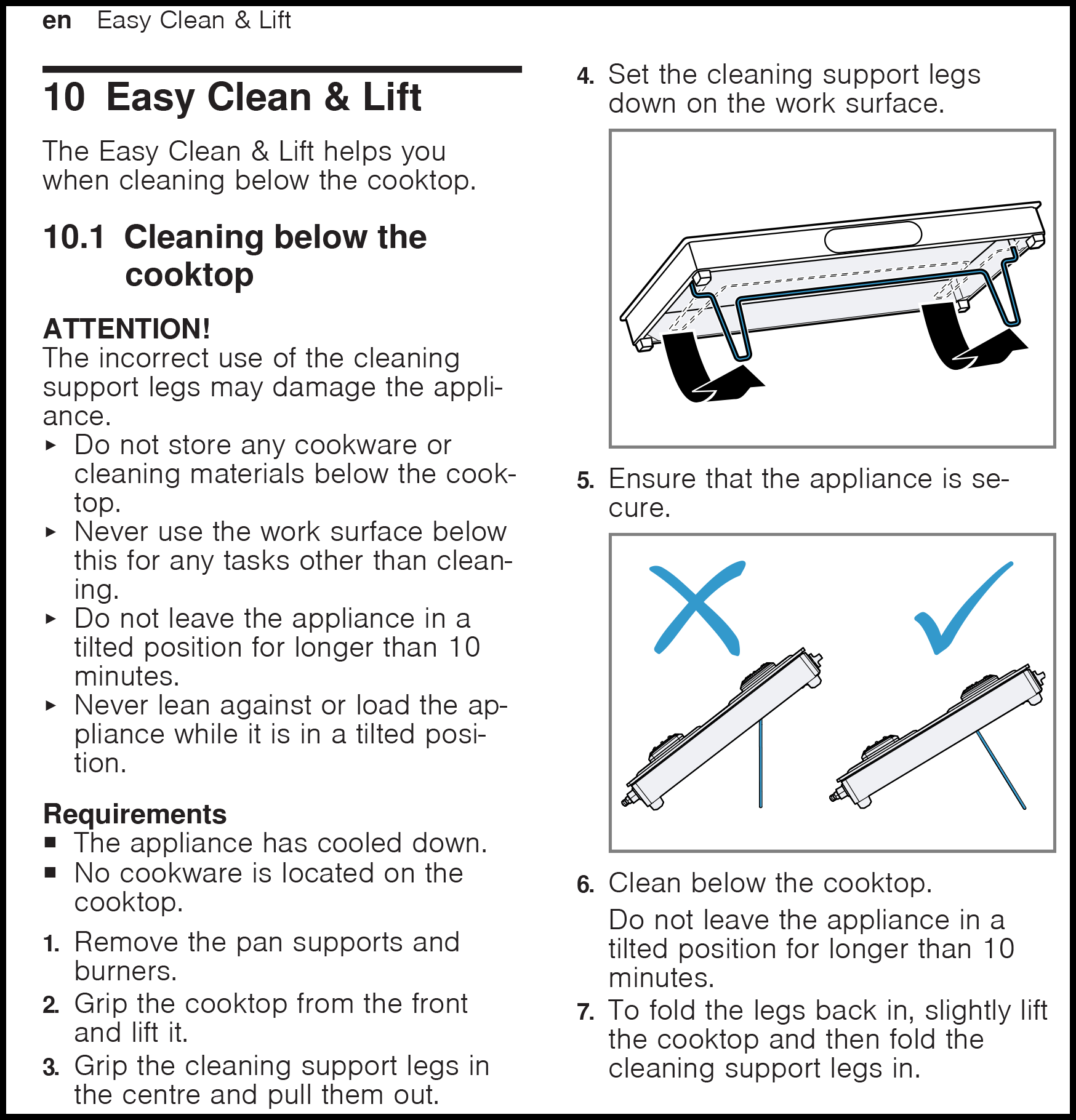 en Easy Clean & Lift

10 Easy Clean & Lift

The Easy Clean & Lift helps you when cleaning below the cooktop.

10.1 Cleaning below the cooktop

ATTENTION!
The incorrect use of the cleaning support legs may damage the appliance.
▸ Do not store any cookware or cleaning materials below the cooktop.
▸ Never use the work surface below this for any tasks other than cleaning.
▸ Do not leave the appliance in a tilted position for longer than 10 minutes.
▸ Never lean against or load the appliance while it is in a tilted position.

Requirements
■ The appliance has cooled down.
■ No cookware is located on the cooktop.

1. Remove the pan supports and burners.
2. Grip the cooktop from the front and lift it.
3. Grip the cleaning support legs in the centre and pull them out.
4. Set the cleaning support legs down on the work surface.
5. Ensure that the appliance is secure.
6. Clean below the cooktop.
Do not leave the appliance in a tilted position for longer than 10 minutes.
7. To fold the legs back in, slightly lift the cooktop and then fold the cleaning support legs in.