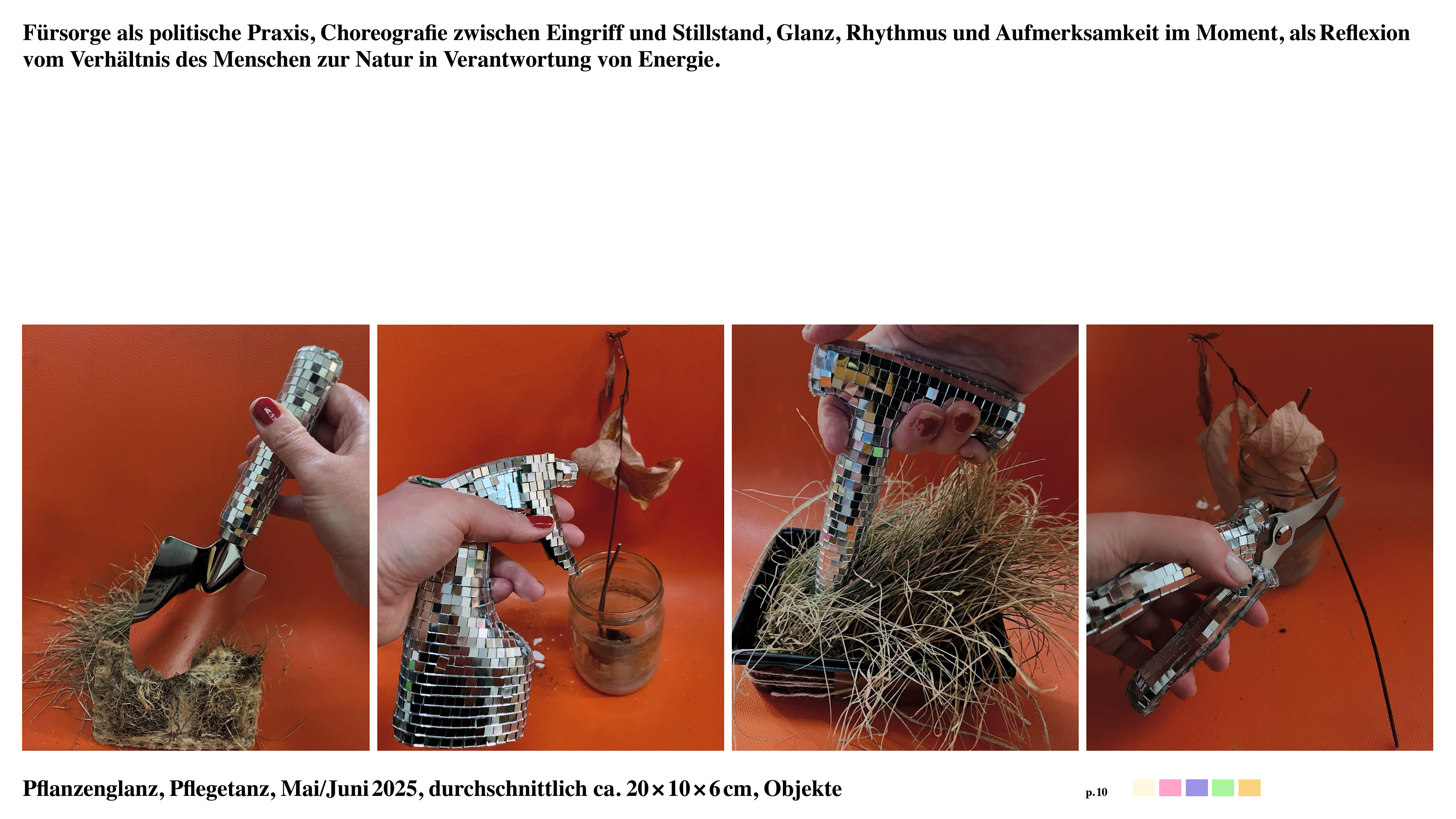 Fürsorge als politische Praxis, Choreografie zwischen Eingriff und Stillstand, Glanz, Rhythmus und Aufmerksamkeit im Moment, als Reflexion vom Verhältnis des Menschen zur Natur in Verantwortung von Energie.

Pflanzenglanz, Pflegetanz, Mai/Juni 2025, durchschnittlich ca. 20 × 10 × 6 cm, Objekte

p. 10