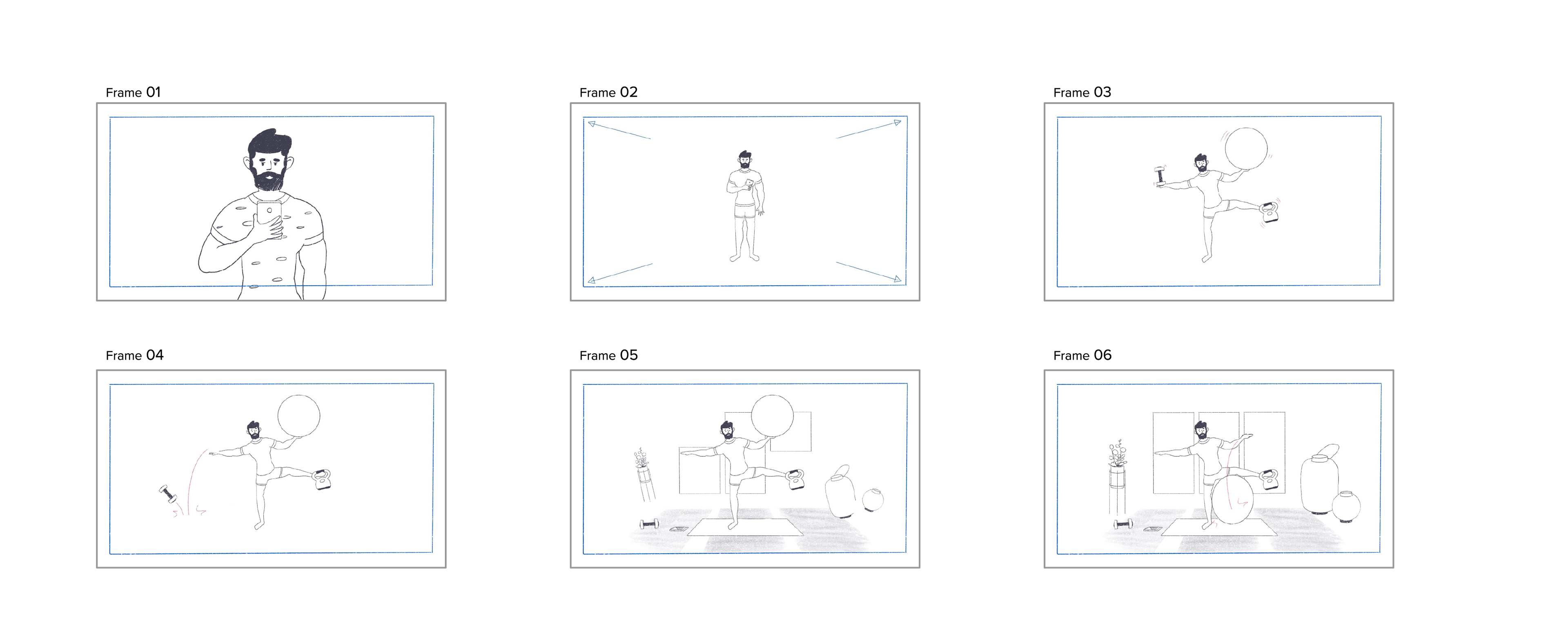 Frame 01

Frame 02

Frame 03

Frame 04

Frame 05

Frame 06