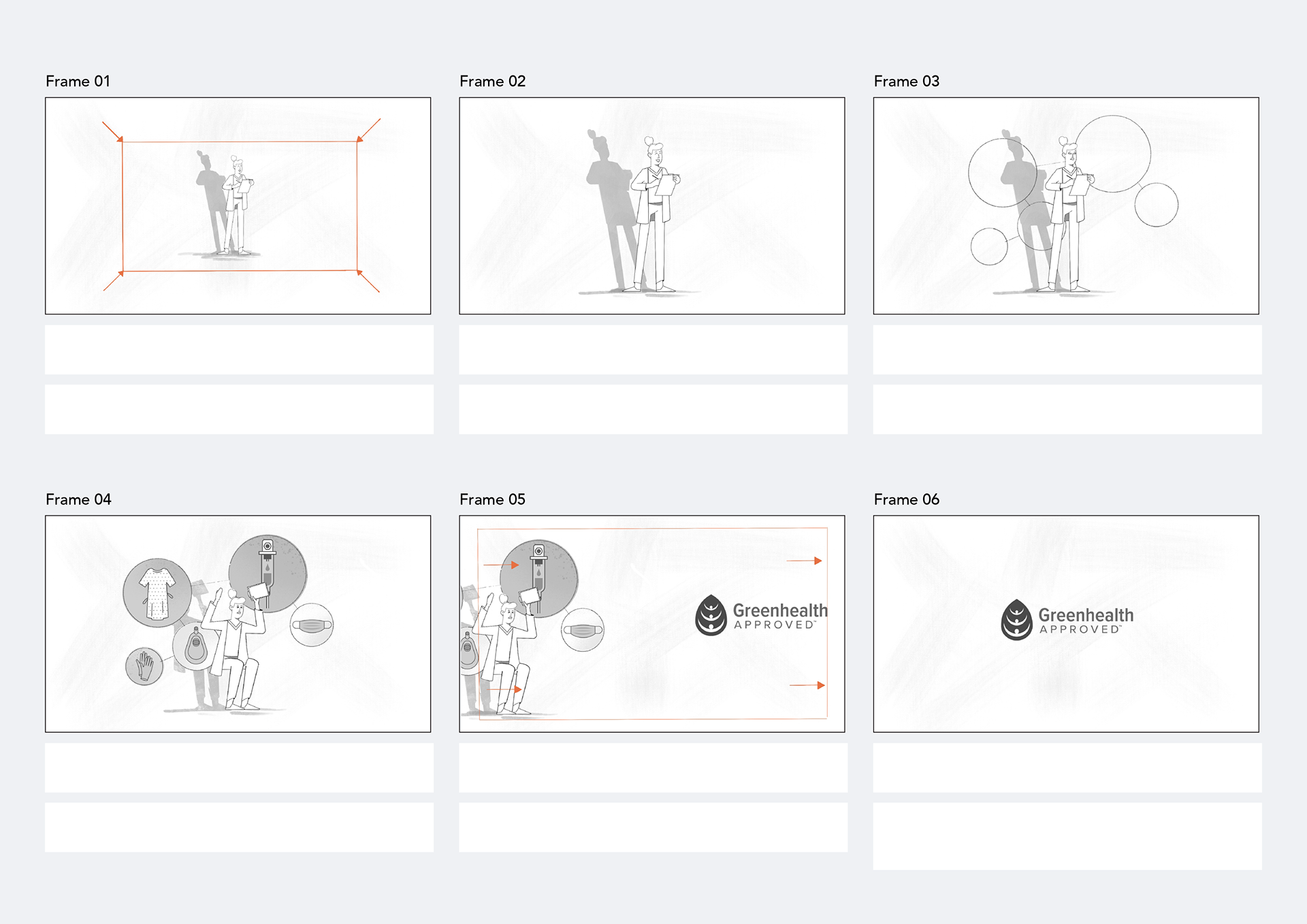 Frame 01

Frame 02

Frame 03

Frame 04

Frame 05

Greenhealth
APPROVED™

Frame 06

Greenhealth
APPROVED™