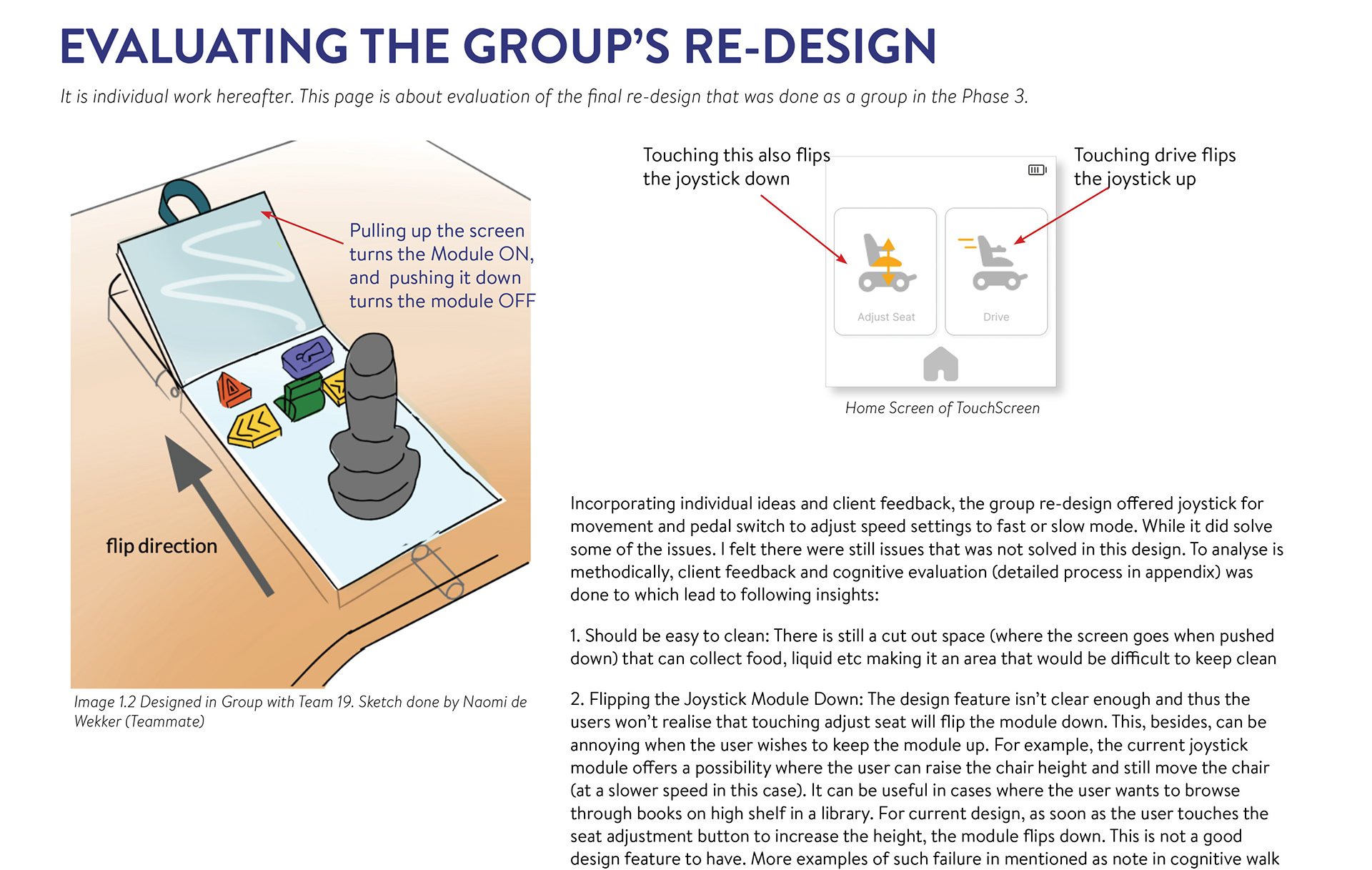 EVALUATING THE GROUP'S RE-DESIGN

It is individual work hereafter. This page is about evaluation of the final re-design that was done as a group in the Phase 3.

Pulling up the screen turns the Module ON, and pushing it down turns the module OFF

flip direction

Image 1.2 Designed in Group with Team 19. Sketch done by Naomi de Wekker (Teammate)

Touching this also flips the joystick down

Touching drive flips the joystick up

Adjust Seat

Drive

Home Screen of TouchScreen

Incorporating individual ideas and client feedback, the group re-design offered joystick for movement and pedal switch to adjust speed settings to fast or slow mode. While it did solve some of the issues. I felt there were still issues that was not solved in this design. To analyse is methodically, client feedback and cognitive evaluation (detailed process in appendix) was done to which lead to following insights:

1. Should be easy to clean: There is still a cut out space (where the screen goes when pushed down) that can collect food, liquid etc making it an area that would be difficult to keep clean

2. Flipping the Joystick Module Down: The design feature isn't clear enough and thus the users won't realise that touching adjust seat will flip the module down. This, besides, can be annoying when the user wishes to keep the module up. For example, the current joystick module offers a possibility where the user can raise the chair height and still move the chair (at a slower speed in this case). It can be useful in cases where the user wants to browse through books on high shelf in a library. For current design, as soon as the user touches the seat adjustment button to increase the height, the module flips down. This is not a good design feature to have. More examples of such failure in mentioned as note in cognitive walk