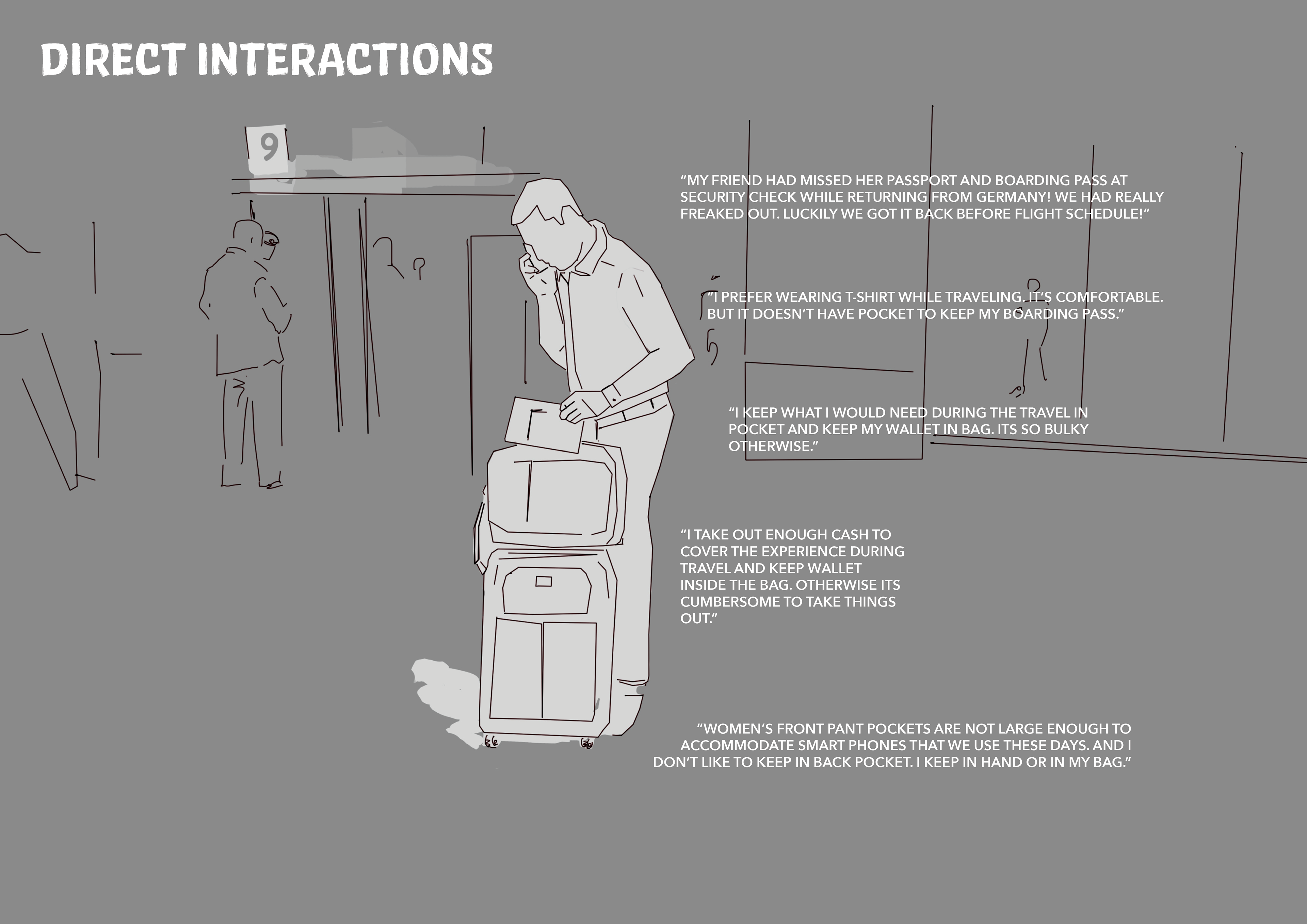 DIRECT INTERACTIONS

9

“MY FRIEND HAD MISSED HER PASSPORT AND BOARDING PASS AT SECURITY CHECK WHILE RETURNING FROM GERMANY! WE HAD REALLY FREAKED OUT. LUCKILY WE GOT IT BACK BEFORE FLIGHT SCHEDULE!”

“I PREFER WEARING T-SHIRT WHILE TRAVELING. IT’S COMFORTABLE. BUT IT DOESN’T HAVE POCKET TO KEEP MY BOARDING PASS.”

“I KEEP WHAT I WOULD NEED DURING THE TRAVEL IN POCKET AND KEEP MY WALLET IN BAG. ITS SO BULKY OTHERWISE.”

“I TAKE OUT ENOUGH CASH TO COVER THE EXPERIENCE DURING TRAVEL AND KEEP WALLET INSIDE THE BAG. OTHERWISE ITS CUMBERSOME TO TAKE THINGS OUT.”

“WOMEN’S FRONT PANT POCKETS ARE NOT LARGE ENOUGH TO ACCOMMODATE SMART PHONES THAT WE USE THESE DAYS. AND I DON’T LIKE TO KEEP IN BACK POCKET. I KEEP IN HAND OR IN MY BAG.”