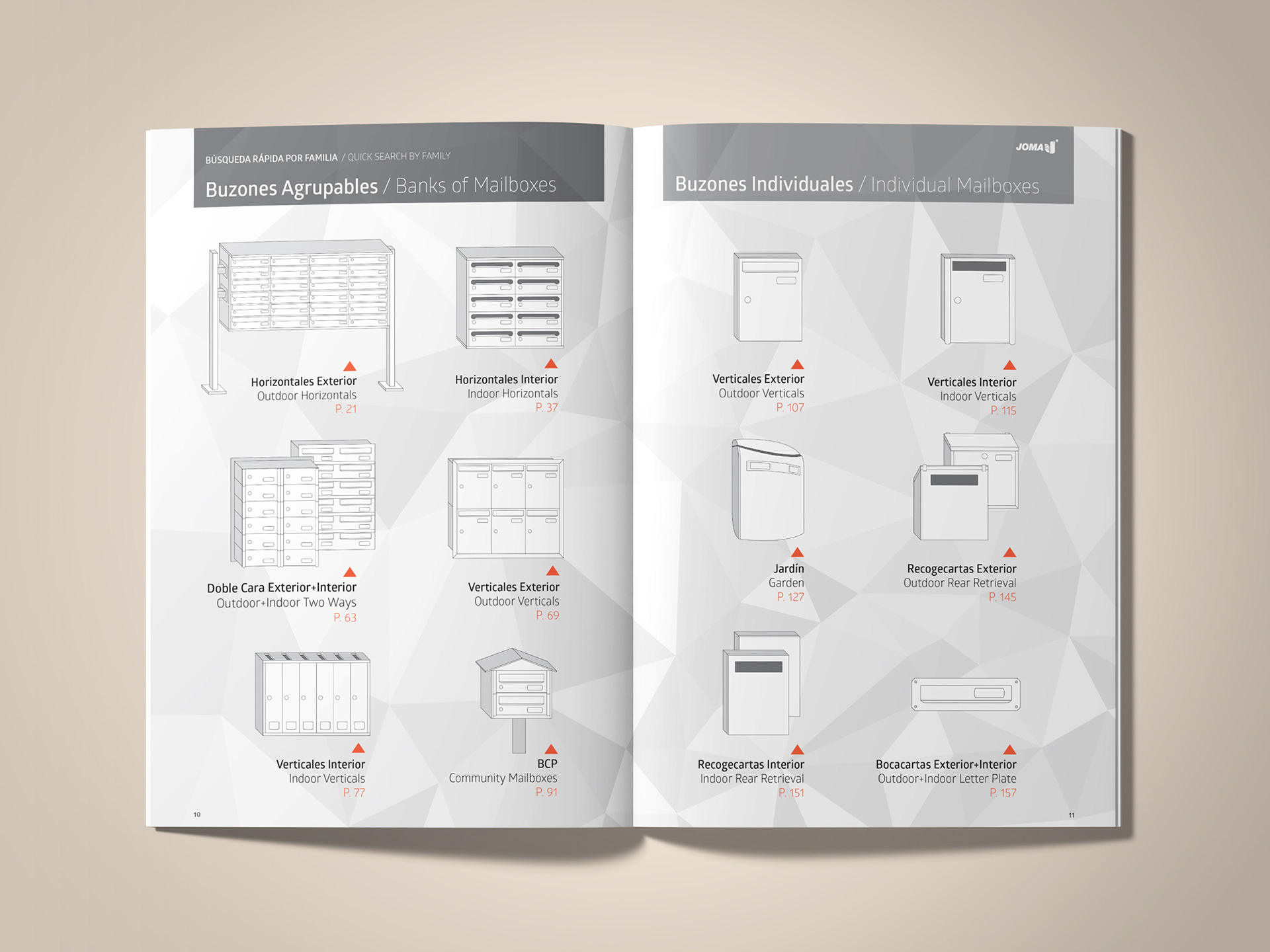 BÚSQUEDA RÁPIDA POR FAMILIA / QUICK SEARCH BY FAMILY

Buzones Agrupables / Banks of Mailboxes

Horizontales Exterior
Outdoor Horizontals
P. 21

Horizontales Interior
Indoor Horizontals
P. 37

Doble Cara Exterior+Interior
Outdoor+Indoor Two Ways
P. 63

Verticales Exterior
Outdoor Verticals
P. 69

Verticales Interior
Indoor Verticals
P. 77

BCP
Community Mailboxes
P. 91

10

JOMA

Buzones Individuales / Individual Mailboxes

Verticales Exterior
Outdoor Verticals
P. 107

Verticales Interior
Indoor Verticals
P. 115

Jardín
Garden
P. 127

Recogecartas Exterior
Outdoor Rear Retrieval
P. 145

Recogecartas Interior
Indoor Rear Retrieval
P. 151

Bocacartas Exterior+Interior
Outdoor+Indoor Letter Plate
P. 157

11