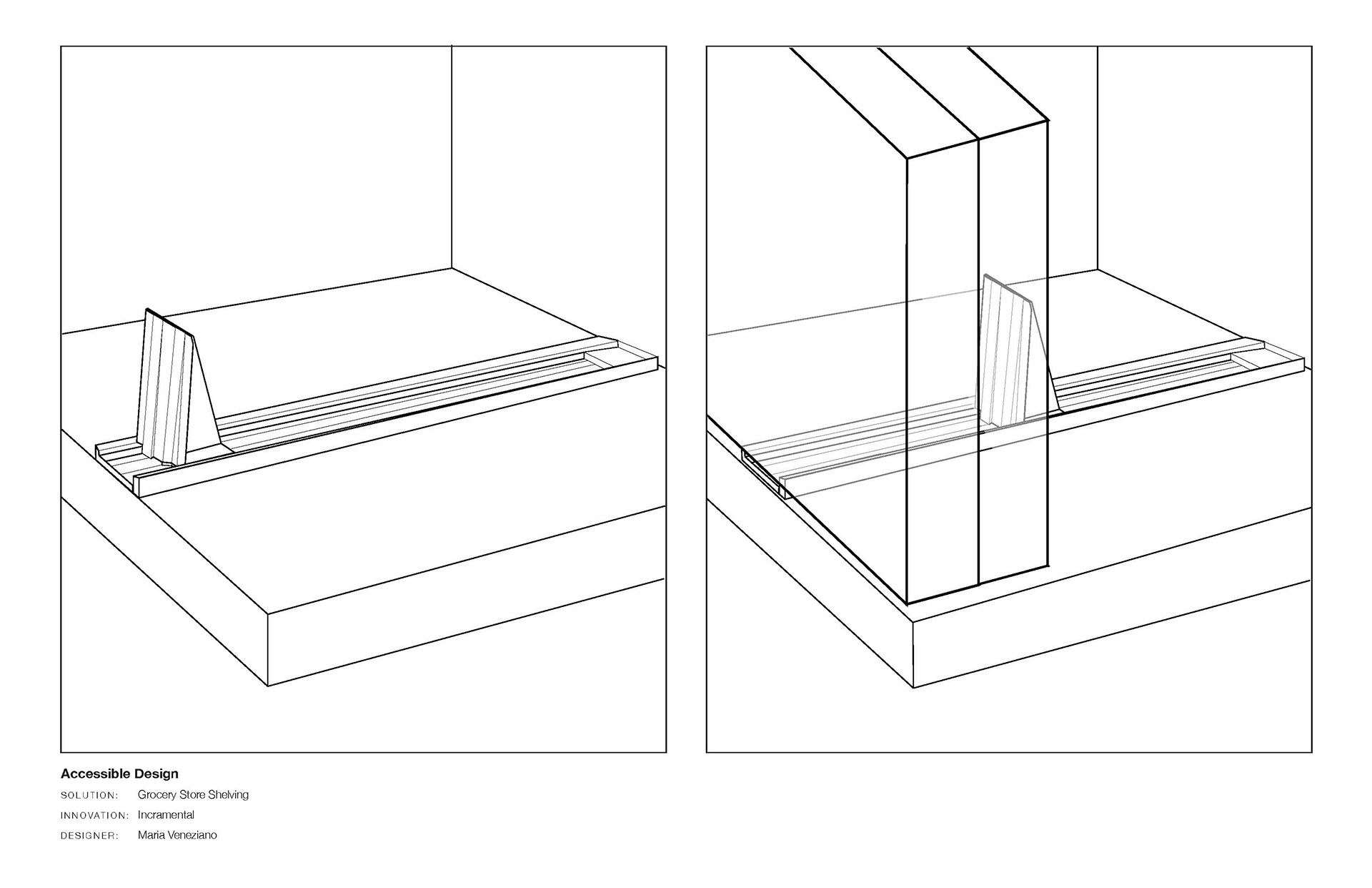 Accessible Design

SOLUTION: Grocery Store Shelving

INNOVATION: Incramental

DESIGNER: Maria Veneziano