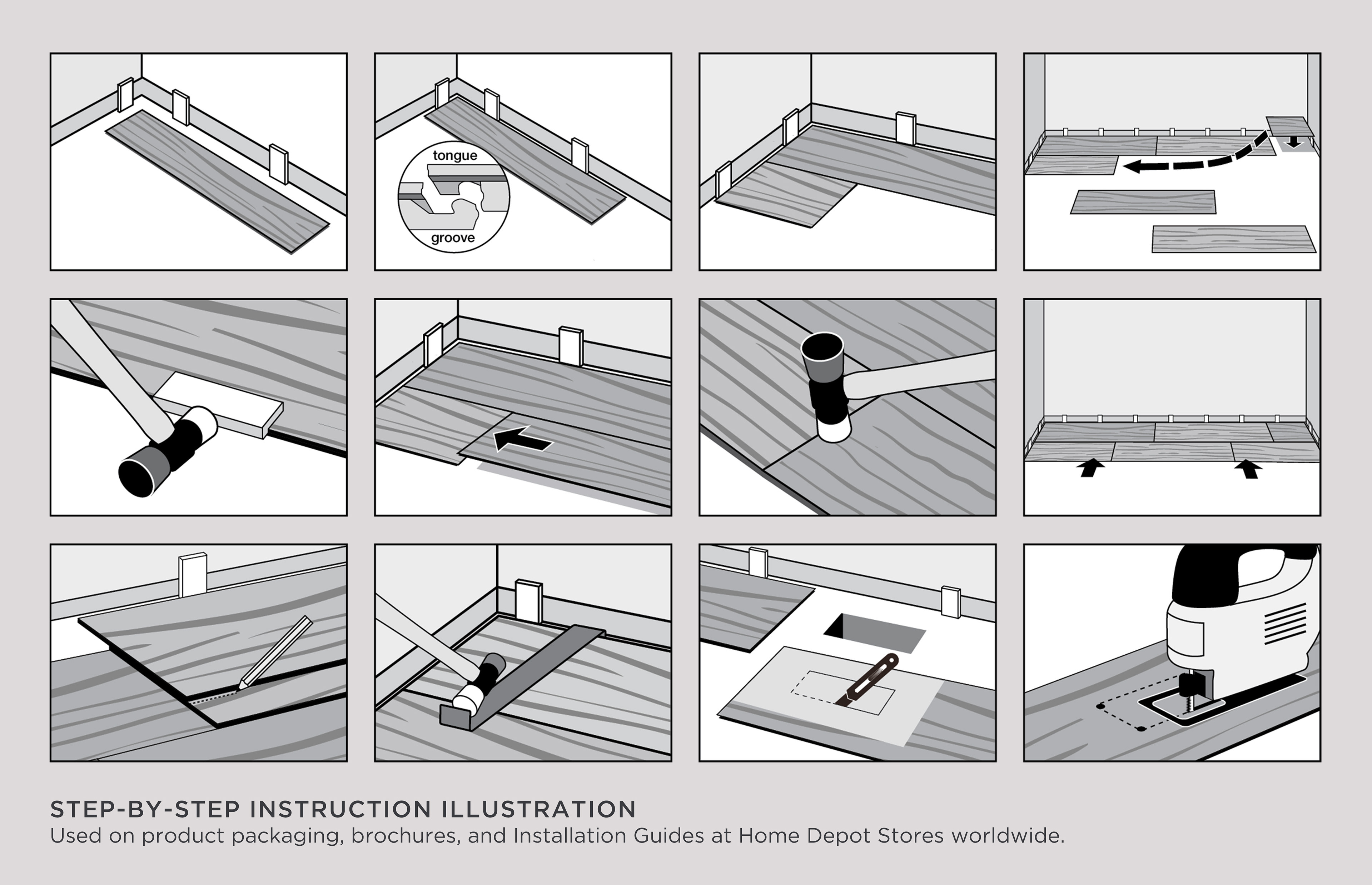 tongue
groove

STEP-BY-STEP INSTRUCTION ILLUSTRATION
Used on product packaging, brochures, and Installation Guides at Home Depot Stores worldwide.