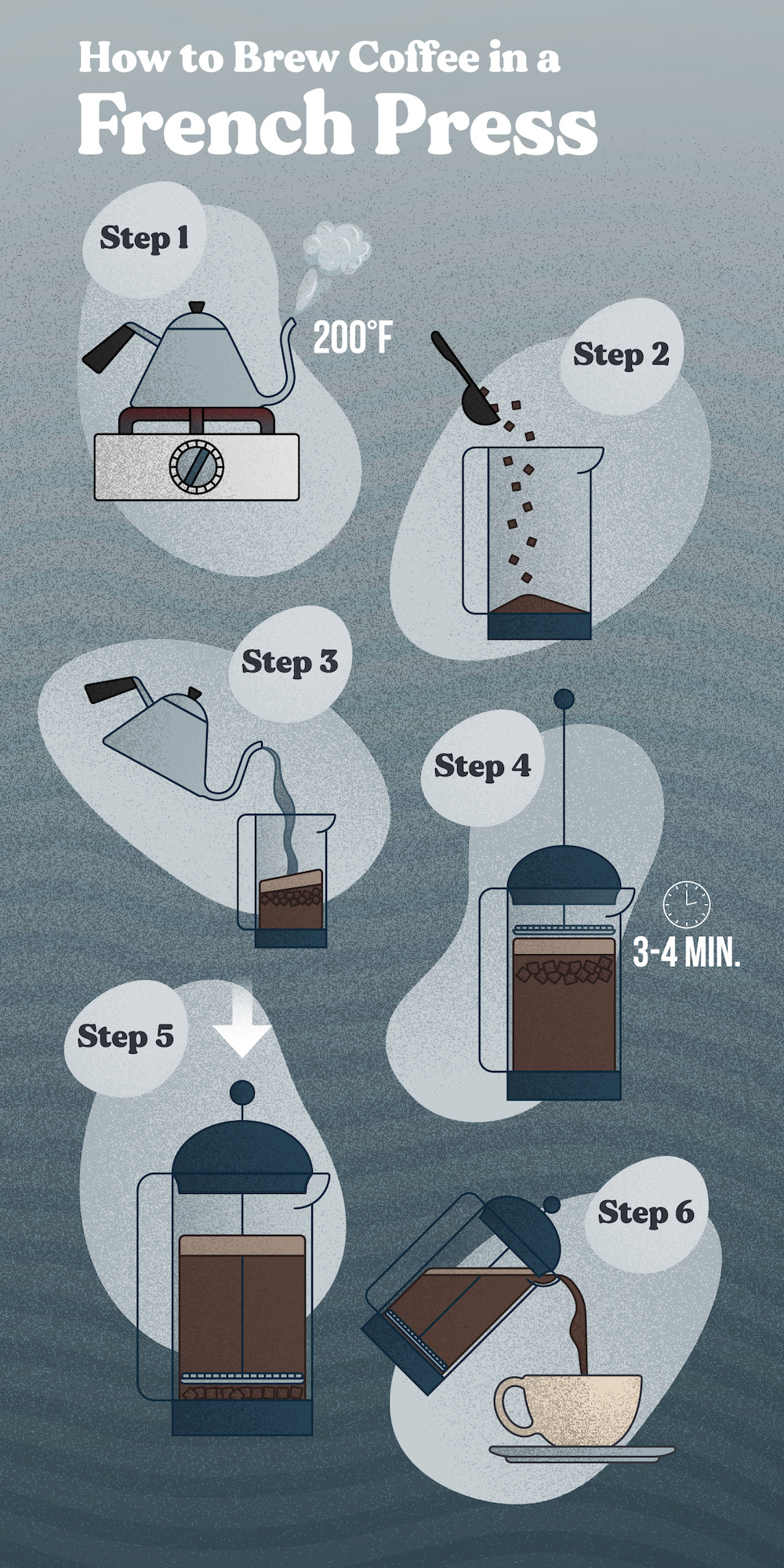 How to Brew Coffee in a French Press

Step 1

200°F

Step 2

Step 3

Step 4

3-4 MIN.

Step 5

Step 6