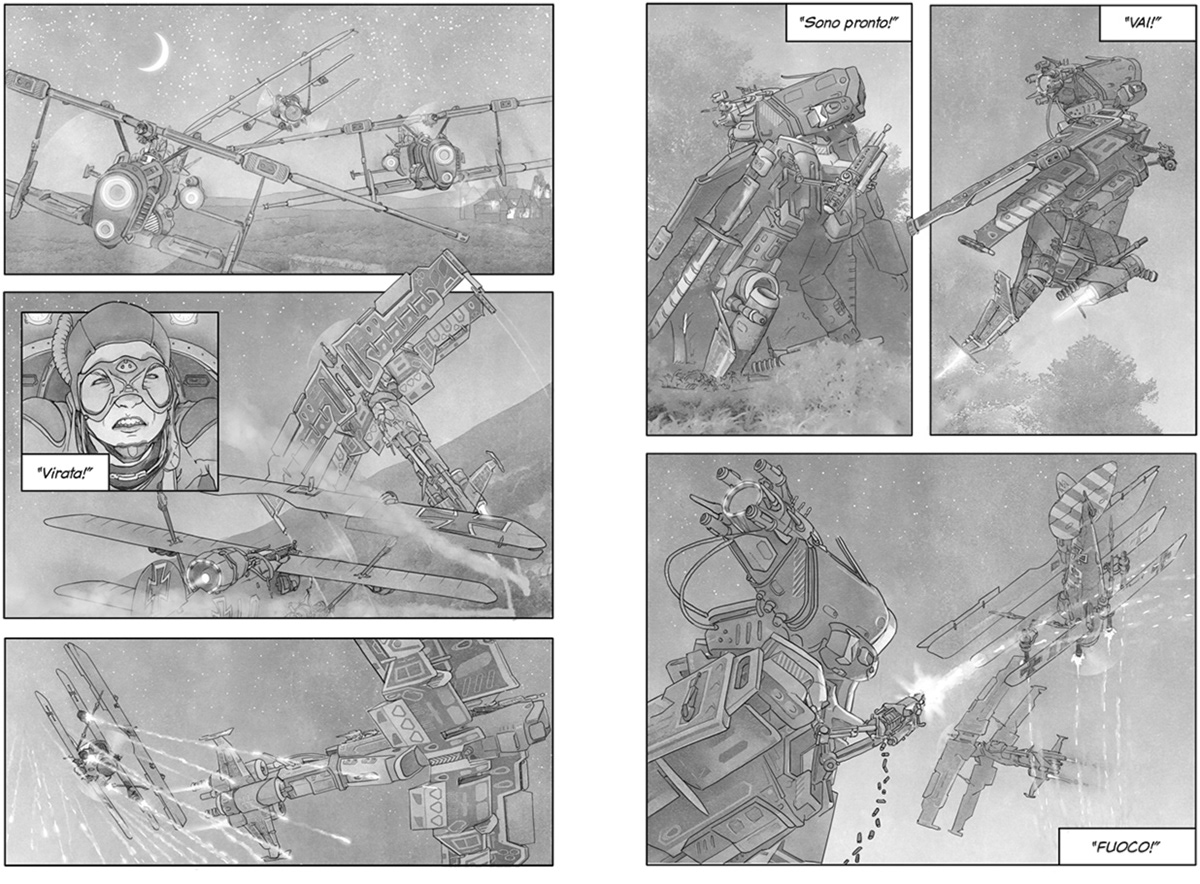 "Virata!"

"Sono pronto!"

"VAI!"

"FUOCO!"