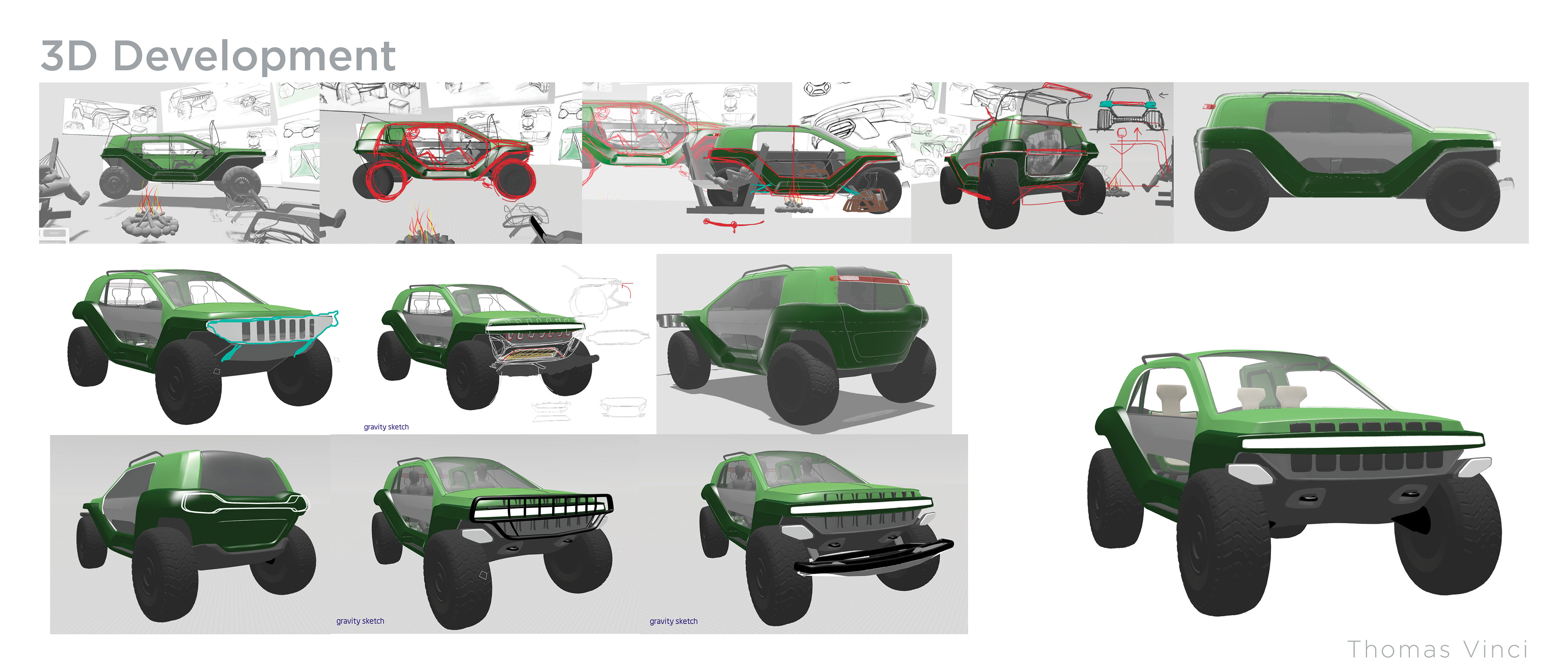 3D Development

gravity sketch

gravity sketch

gravity sketch

Thomas Vinci