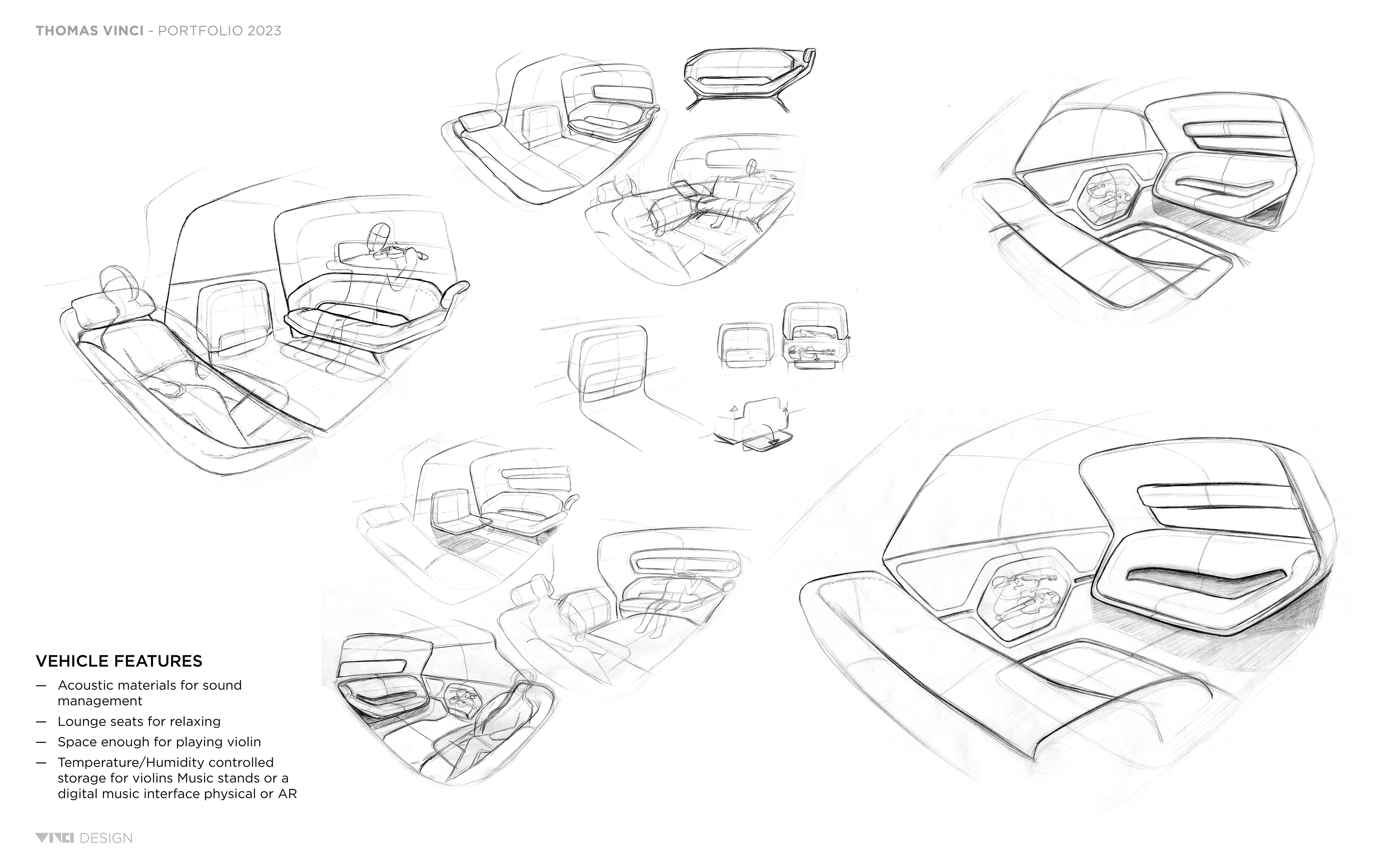 THOMAS VINCI - PORTFOLIO 2023

VEHICLE FEATURES

— Acoustic materials for sound management

— Lounge seats for relaxing

— Space enough for playing violin

— Temperature/Humidity controlled storage for violins Music stands or a digital music interface physical or AR

VINCI DESIGN