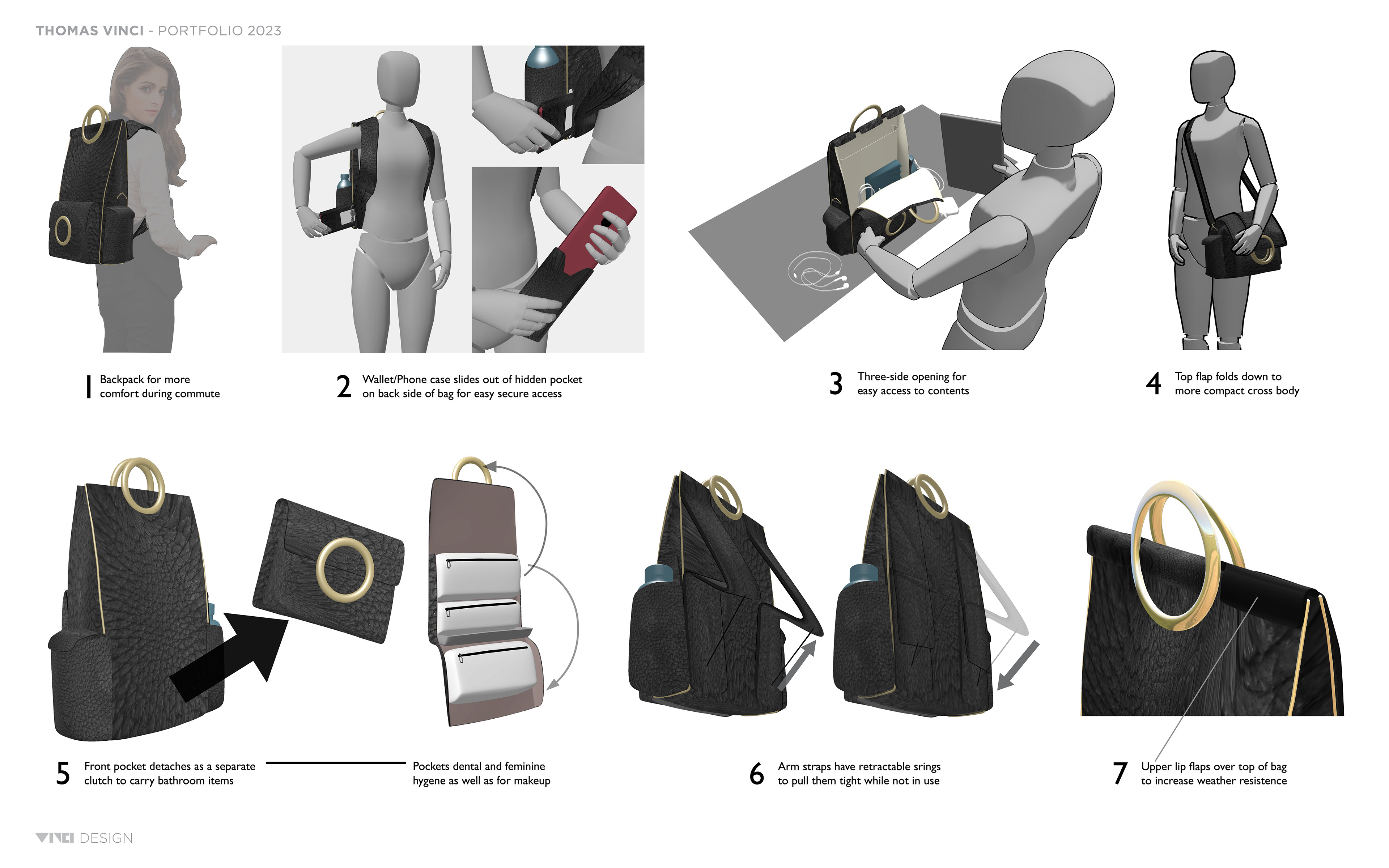 THOMAS VINCI - PORTFOLIO 2023

1 Backpack for more comfort during commute

2 Wallet/Phone case slides out of hidden pocket on back side of bag for easy secure access

3 Three-side opening for easy access to contents

4 Top flap folds down to more compact cross body

5 Front pocket detaches as a separate clutch to carry bathroom items

Pockets dental and feminine hygene as well as for makeup

6 Arm straps have retractable srings to pull them tight while not in use

7 Upper lip flaps over top of bag to increase weather resistence

VINCI DESIGN