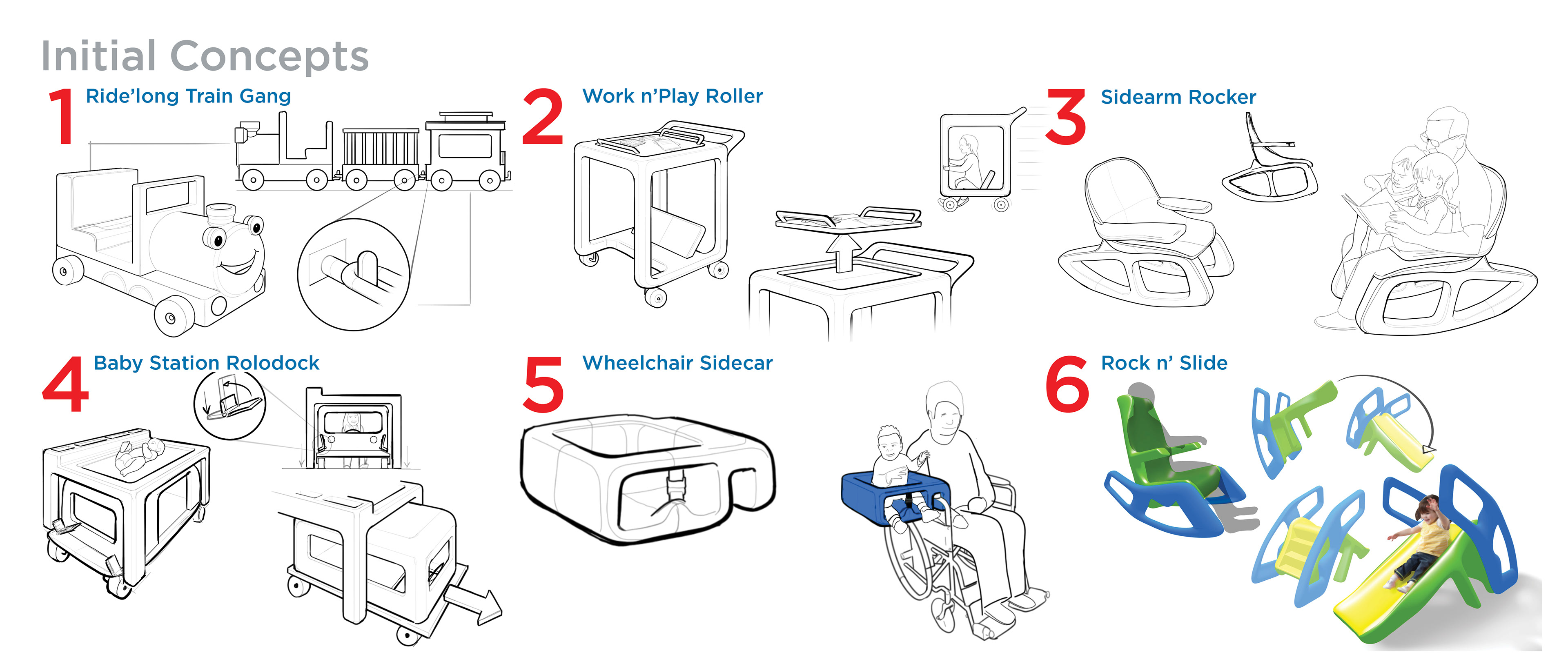 Initial Concepts

1 Ride'long Train Gang

2 Work n'Play Roller

3 Sidearm Rocker

4 Baby Station Rolodock

5 Wheelchair Sidecar

6 Rock n' Slide