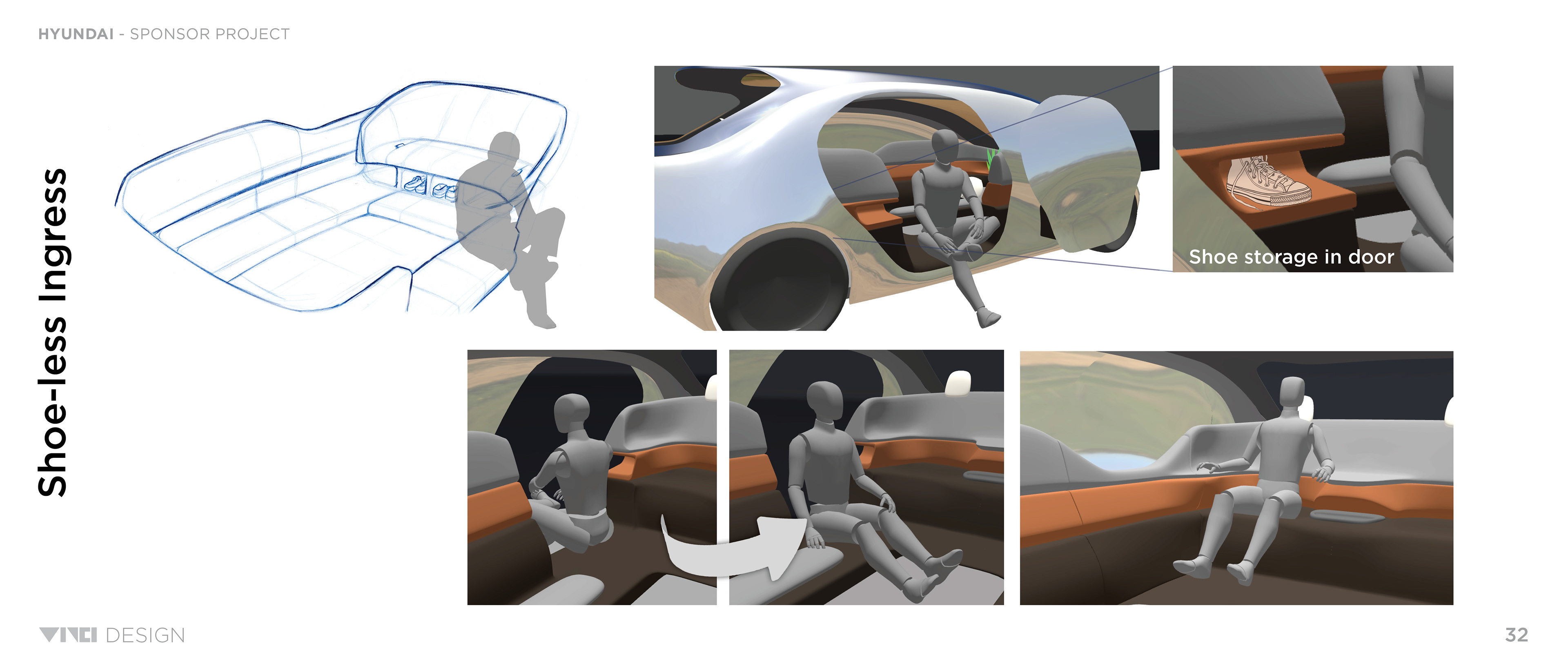 HYUNDAI - SPONSOR PROJECT

Shoe-less Ingress

Shoe storage in door

VINCI DESIGN

32