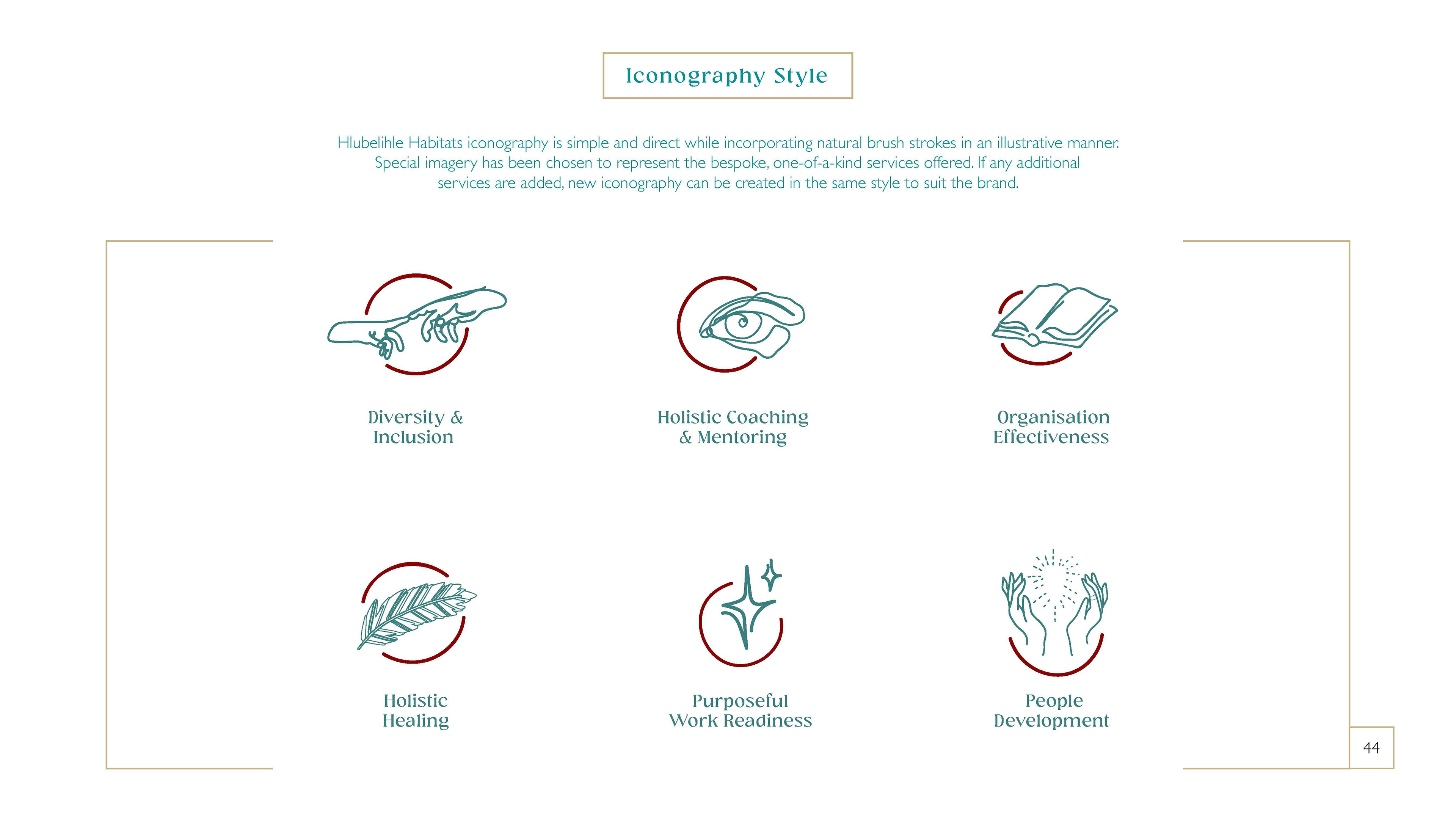 Iconography Style

Hlubelihle Habitats iconography is simple and direct while incorporating natural brush strokes in an illustrative manner. Special imagery has been chosen to represent the bespoke, one-of-a-kind services offered. If any additional services are added, new iconography can be created in the same style to suit the brand.

Diversity & Inclusion

Holistic Coaching & Mentoring

Organisation Effectiveness

Holistic Healing

Purposeful Work Readiness

People Development

44