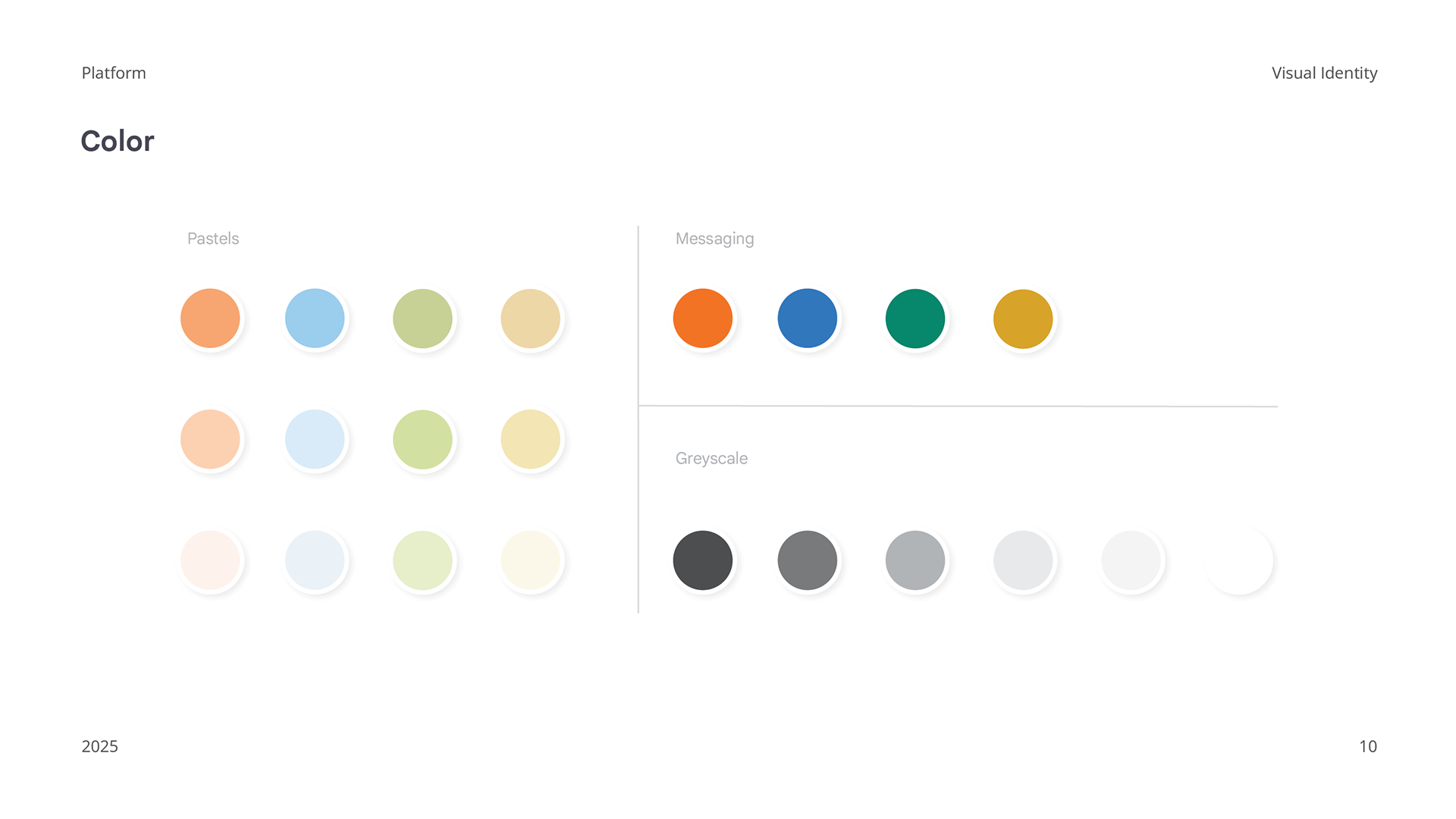 Platform

Visual Identity

Color

Pastels

Messaging

Greyscale

2025

10