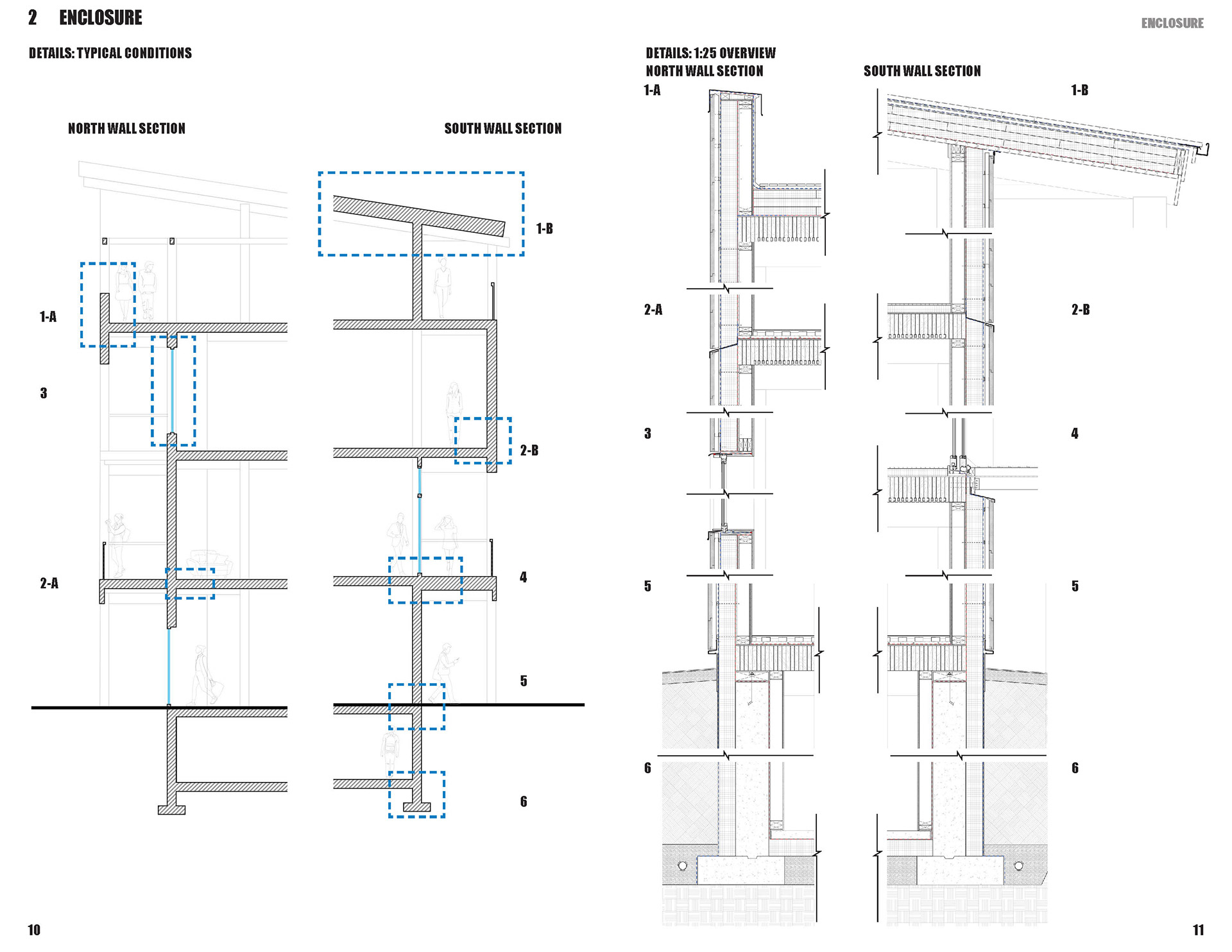 2 ENCLOSURE

DETAILS: TYPICAL CONDITIONS

NORTH WALL SECTION

SOUTH WALL SECTION

1-A

3

2-A

1-B

2-B

4

5

6

10

ENCLOSURE

DETAILS: 1:25 OVERVIEW
NORTH WALL SECTION

SOUTH WALL SECTION

1-A

2-A

3

5

6

1-B

2-B

4

5

6

11