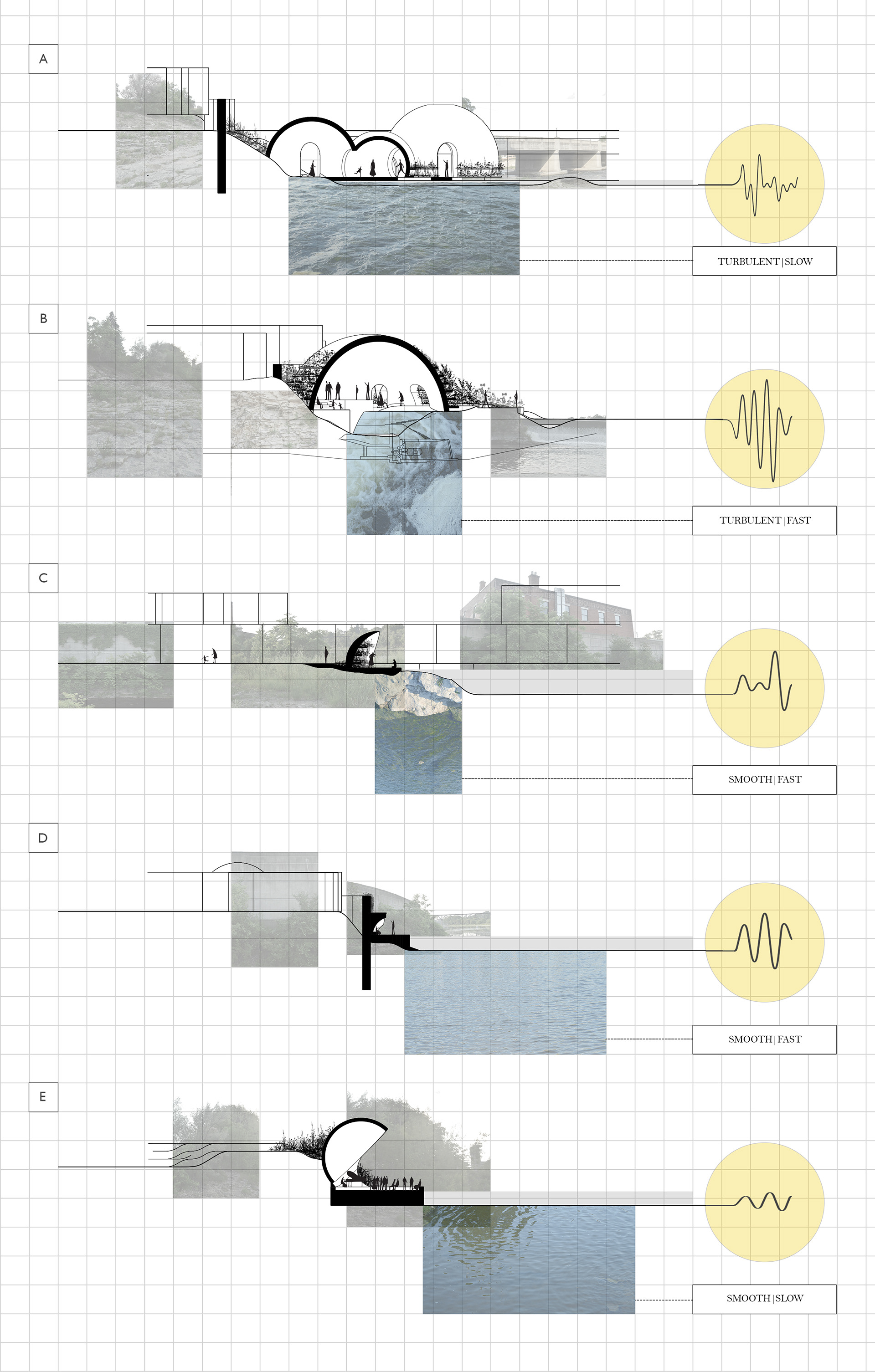 A

TURBULENT | SLOW

B

TURBULENT | FAST

C

SMOOTH | FAST

D

SMOOTH | FAST

E

SMOOTH | SLOW