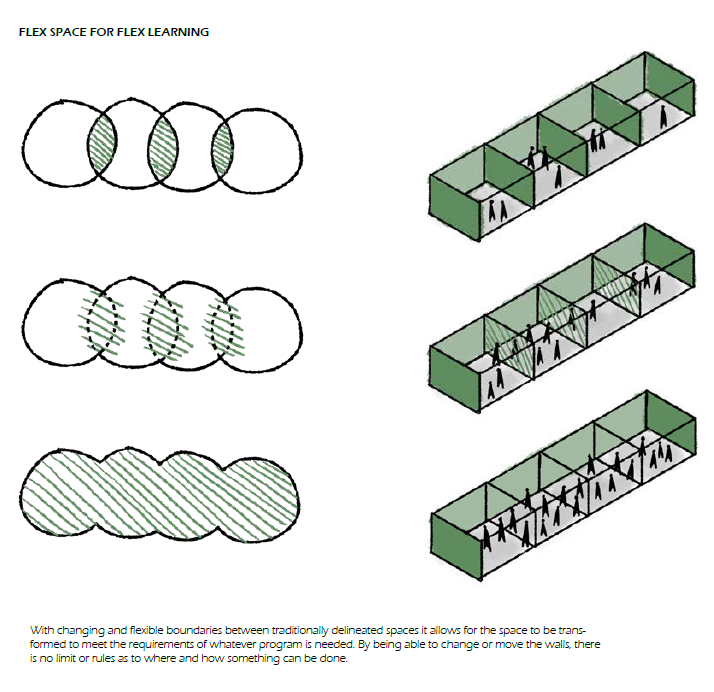 FLEX SPACE FOR FLEX LEARNING

With changing and flexible boundaries between traditionally delineated spaces it allows for the space to be transformed to meet the requirements of whatever program is needed. By being able to change or move the walls, there is no limit or rules as to where and how something can be done.