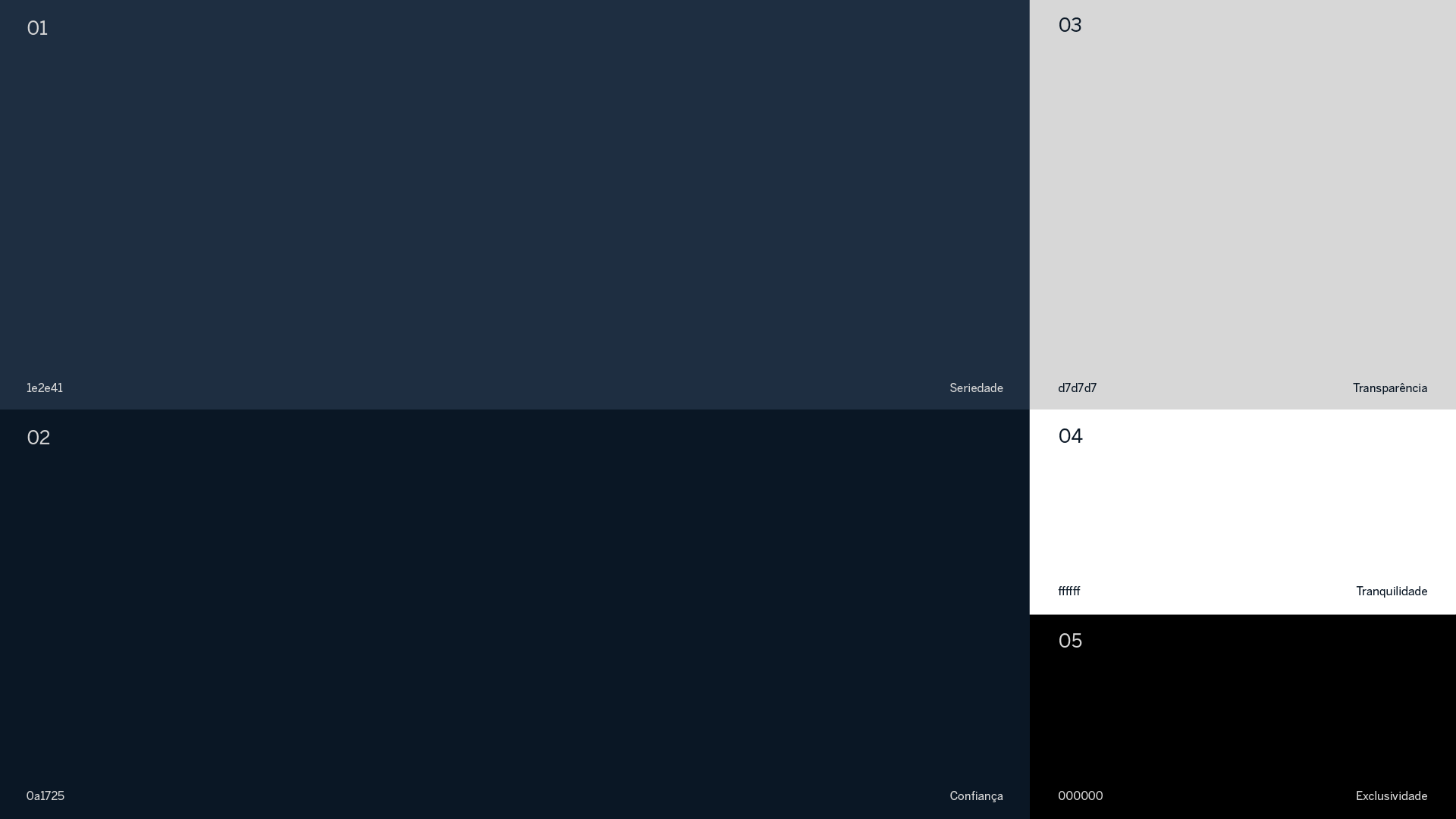 01

1e2e41

Seriedade

02

0a1725

Confiança

03

d7d7d7

Transparência

04

ffffff

Tranquilidade

05

000000

Exclusividade