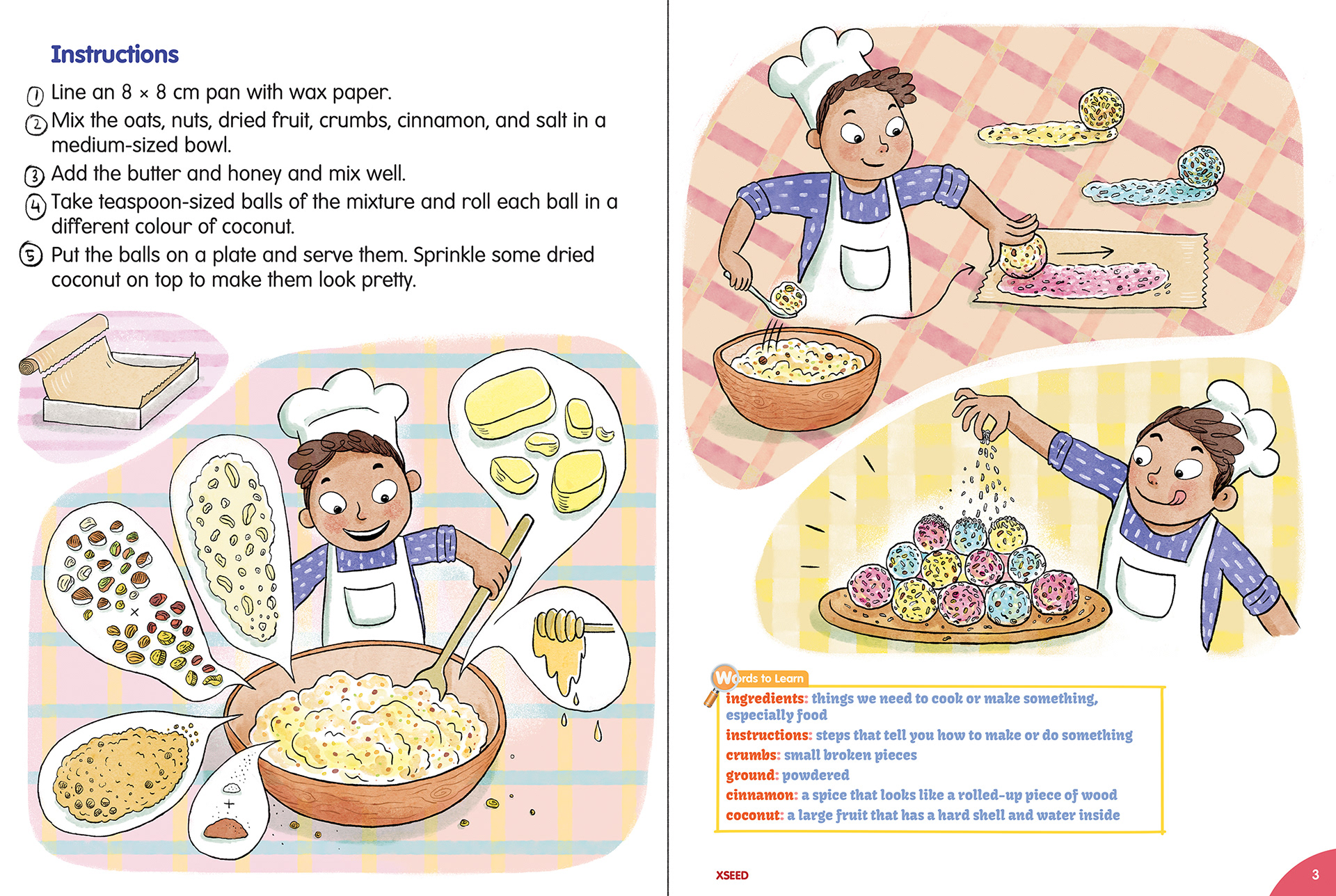 Instructions

1 Line an 8 × 8 cm pan with wax paper.
2 Mix the oats, nuts, dried fruit, crumbs, cinnamon, and salt in a medium-sized bowl.
3 Add the butter and honey and mix well.
4 Take teaspoon-sized balls of the mixture and roll each ball in a different colour of coconut.
5 Put the balls on a plate and serve them. Sprinkle some dried coconut on top to make them look pretty.

Words to Learn
ingredients: things we need to cook or make something, especially food
instructions: steps that tell you how to make or do something
crumbs: small broken pieces
ground: powdered
cinnamon: a spice that looks like a rolled-up piece of wood
coconut: a large fruit that has a hard shell and water inside

XSEED

3