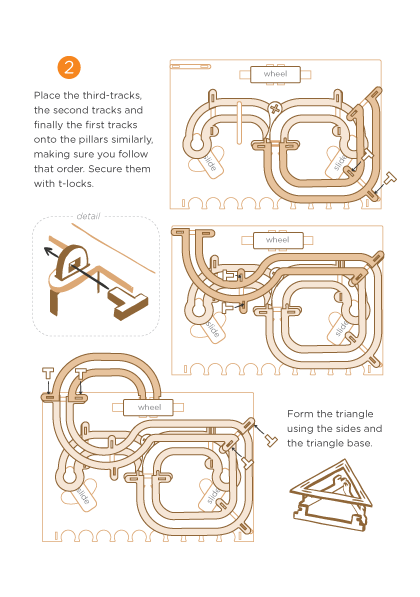 2

Place the third-tracks, the second tracks and finally the first tracks onto the pillars similarly, making sure you follow that order. Secure them with t-locks.

wheel

slide

slide

detail

wheel

slide

slide

wheel

slide

slide

Form the triangle using the sides and the triangle base.