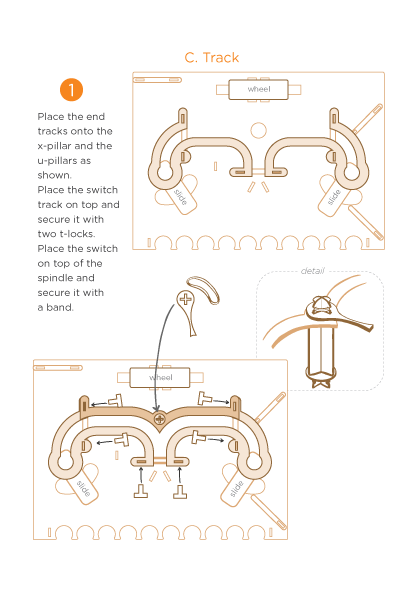 C. Track

1

Place the end tracks onto the x-pillar and the u-pillars as shown.
Place the switch track on top and secure it with two t-locks.
Place the switch on top of the spindle and secure it with a band.

wheel

slide

slide

detail

wheel

slide

slide