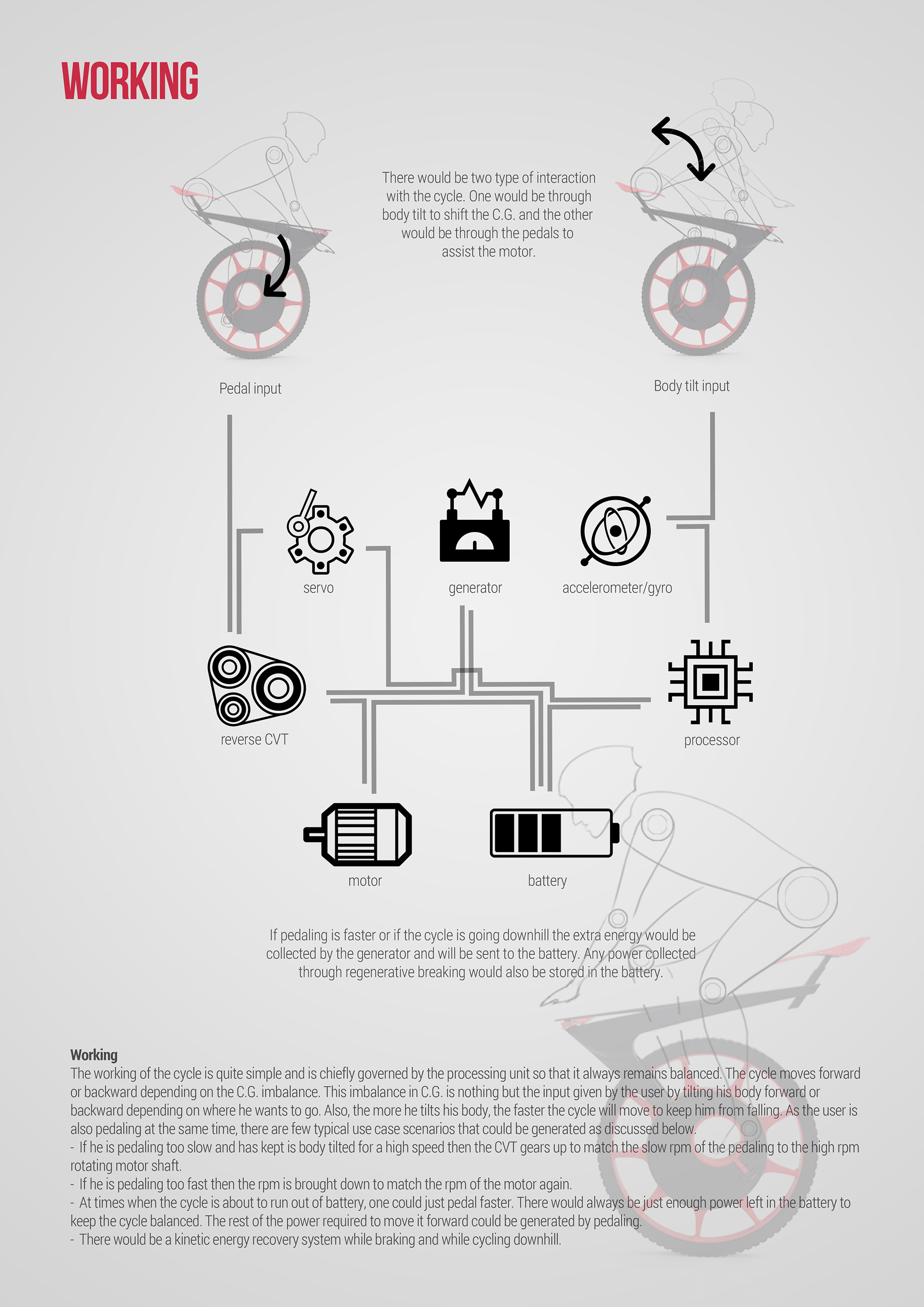 WORKING

There would be two type of interaction with the cycle. One would be through body tilt to shift the C.G. and the other would be through the pedals to assist the motor.

Pedal input

Body tilt input

servo

generator

accelerometer/gyro

reverse CVT

processor

motor

battery

If pedaling is faster or if the cycle is going downhill the extra energy would be collected by the generator and will be sent to the battery. Any power collected through regenerative breaking would also be stored in the battery.

Working
The working of the cycle is quite simple and is chiefly governed by the processing unit so that it always remains balanced. The cycle moves forward or backward depending on the C.G. imbalance. This imbalance in C.G. is nothing but the input given by the user by tilting his body forward or backward depending on where he wants to go. Also, the more he tilts his body, the faster the cycle will move to keep him from falling. As the user is also pedaling at the same time, there are few typical use case scenarios that could be generated as discussed below.
- If he is pedaling too slow and has kept is body tilted for a high speed then the CVT gears up to match the slow rpm of the pedaling to the high rpm rotating motor shaft.
- If he is pedaling too fast then the rpm is brought down to match the rpm of the motor again.
- At times when the cycle is about to run out of battery, one could just pedal faster. There would always be just enough power left in the battery to keep the cycle balanced. The rest of the power required to move it forward could be generated by pedaling.
- There would be a kinetic energy recovery system while braking and while cycling downhill.