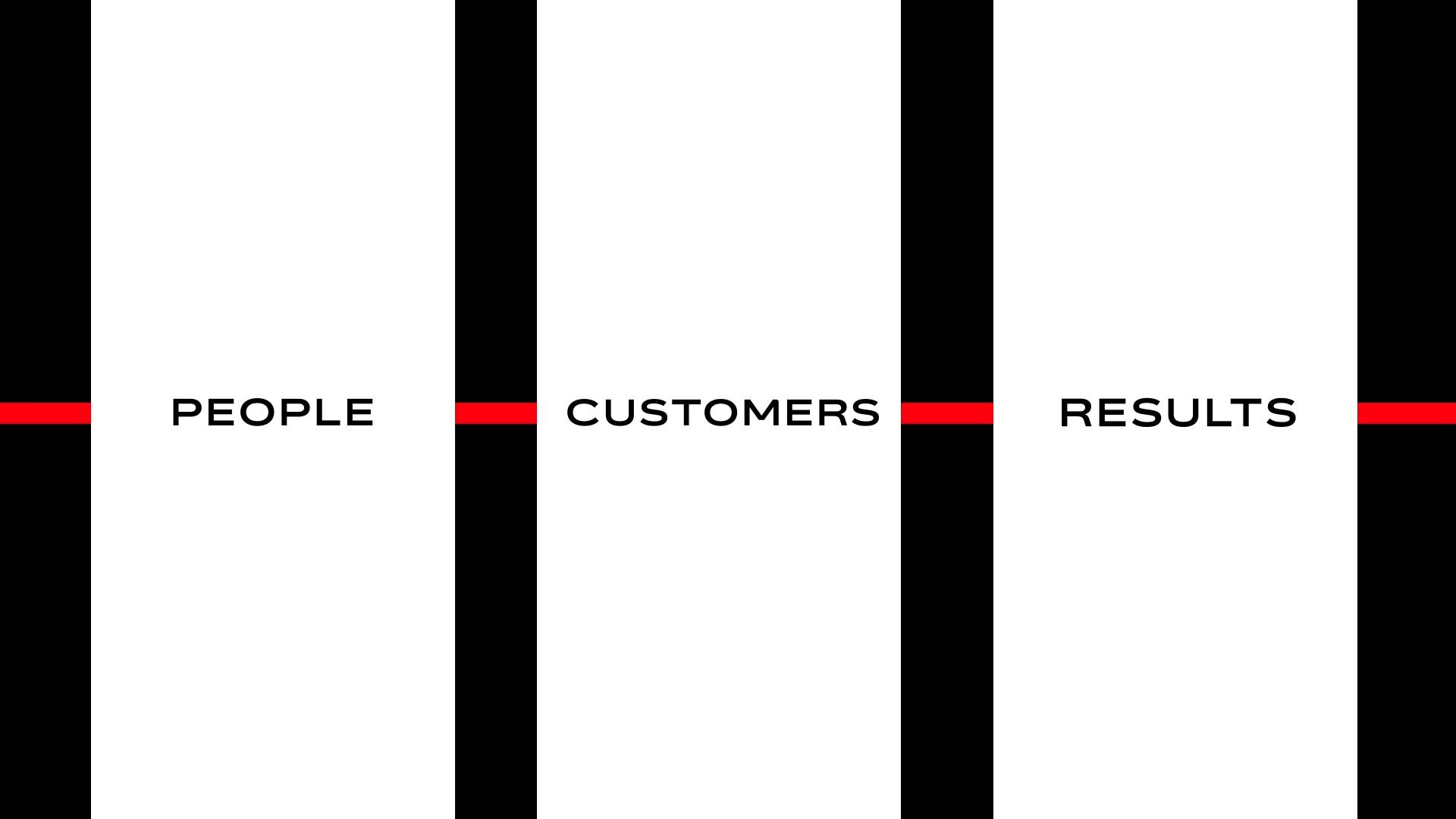 PEOPLE

CUSTOMERS

RESULTS