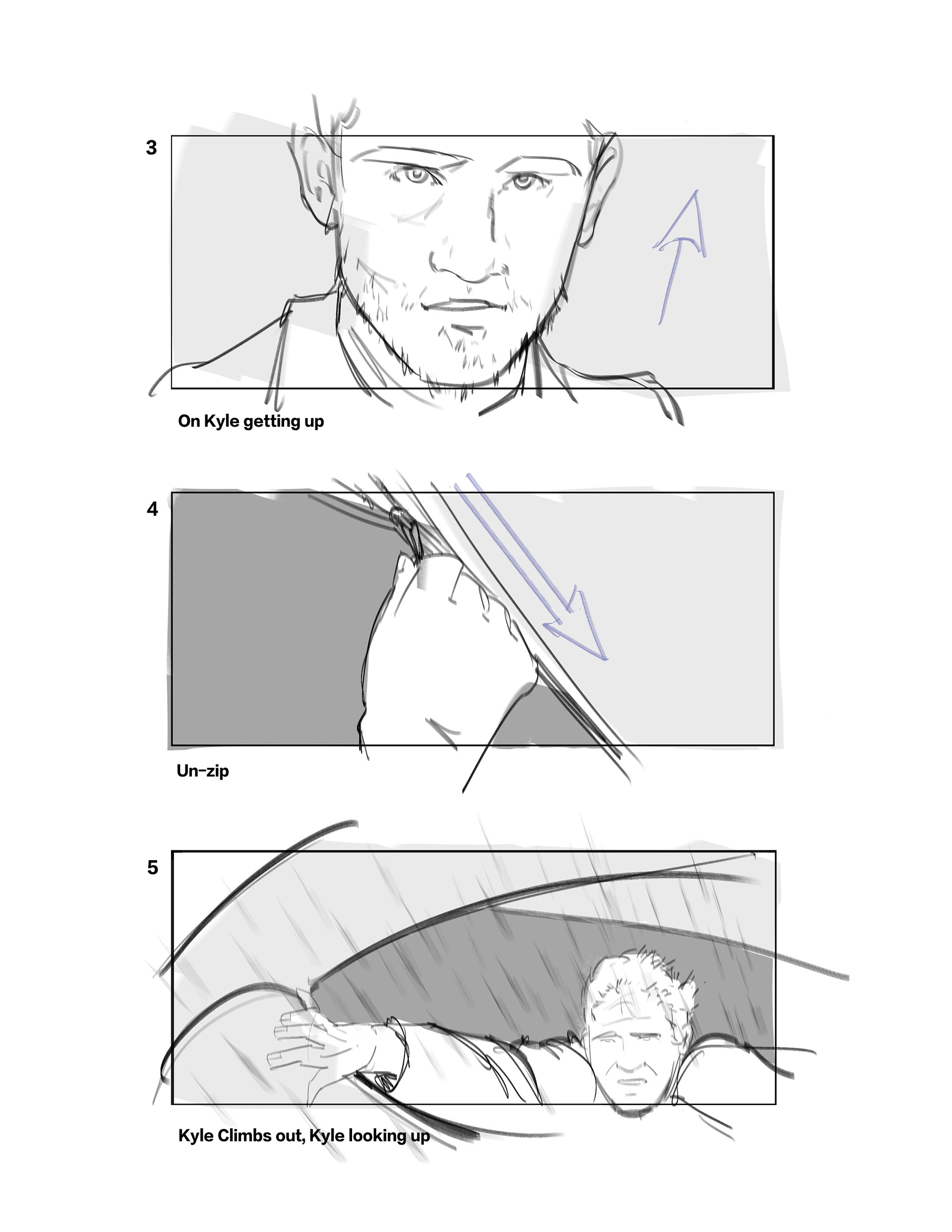 3

On Kyle getting up

4

Un-zip

5

Kyle Climbs out, Kyle looking up