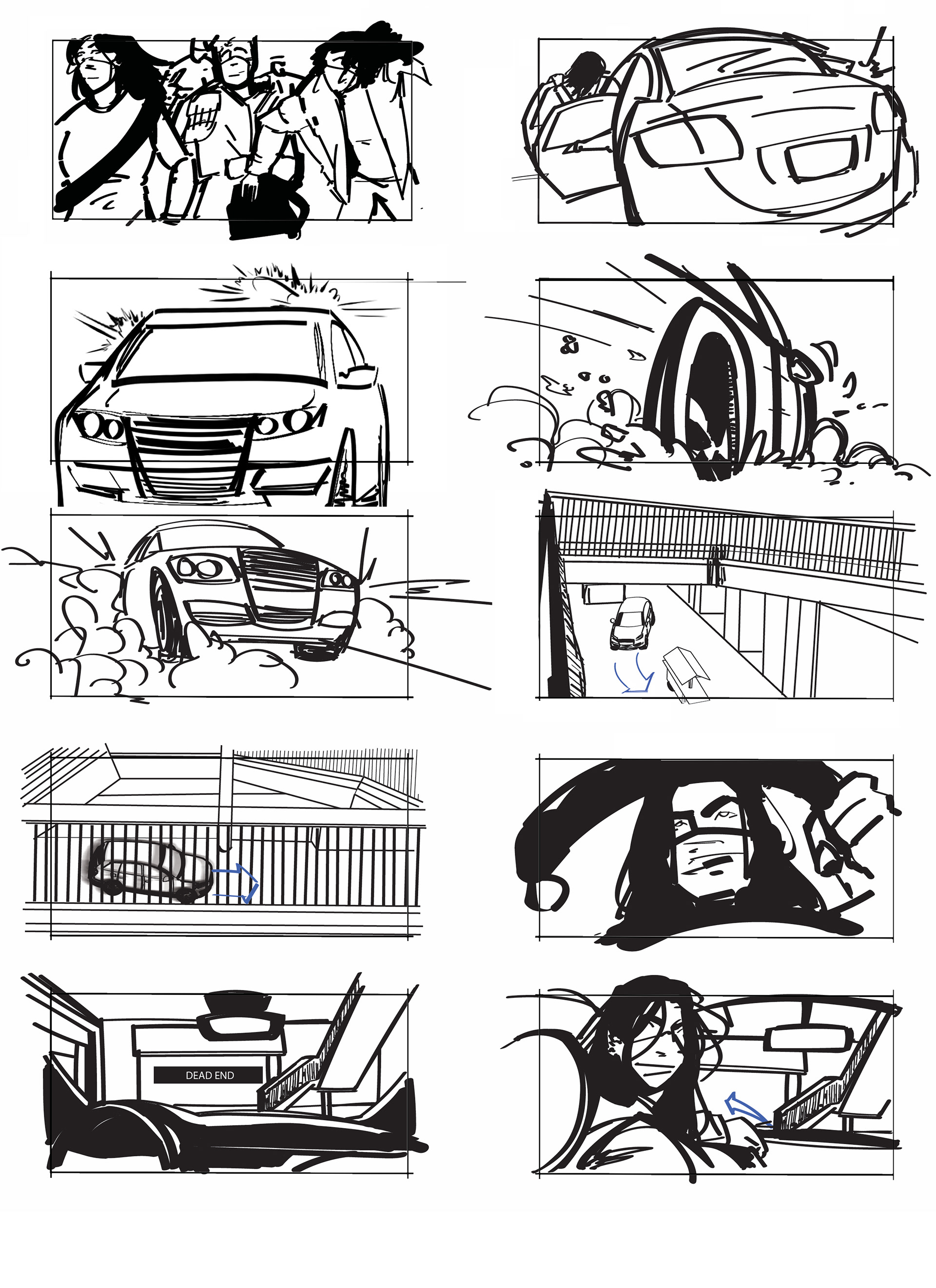 DEAD END