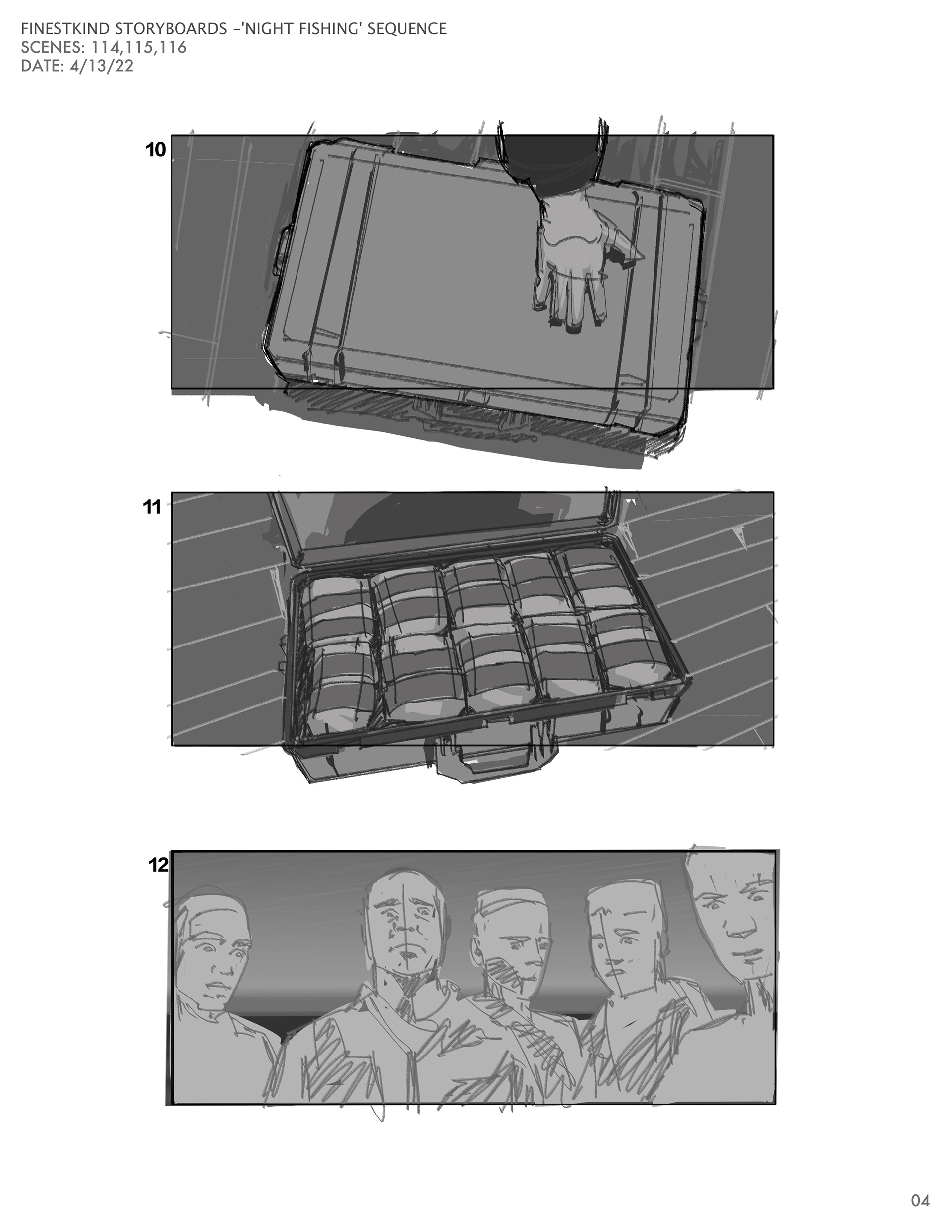 FINESTKIND STORYBOARDS –'NIGHT FISHING' SEQUENCE
SCENES: 114,115,116
DATE: 4/13/22

10

11

12

04