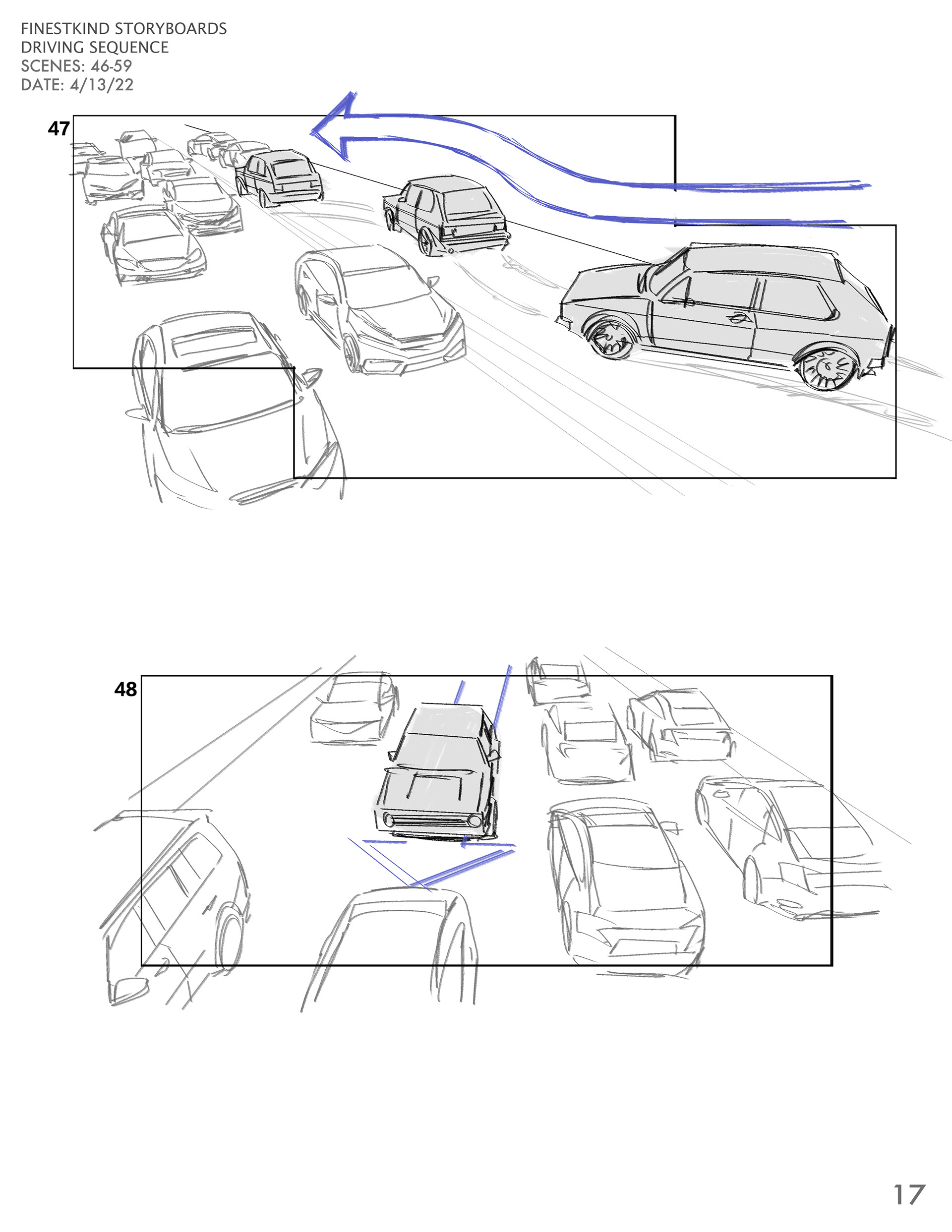 FINESTKIND STORYBOARDS
DRIVING SEQUENCE
SCENES: 46-59
DATE: 4/13/22

47

48

17