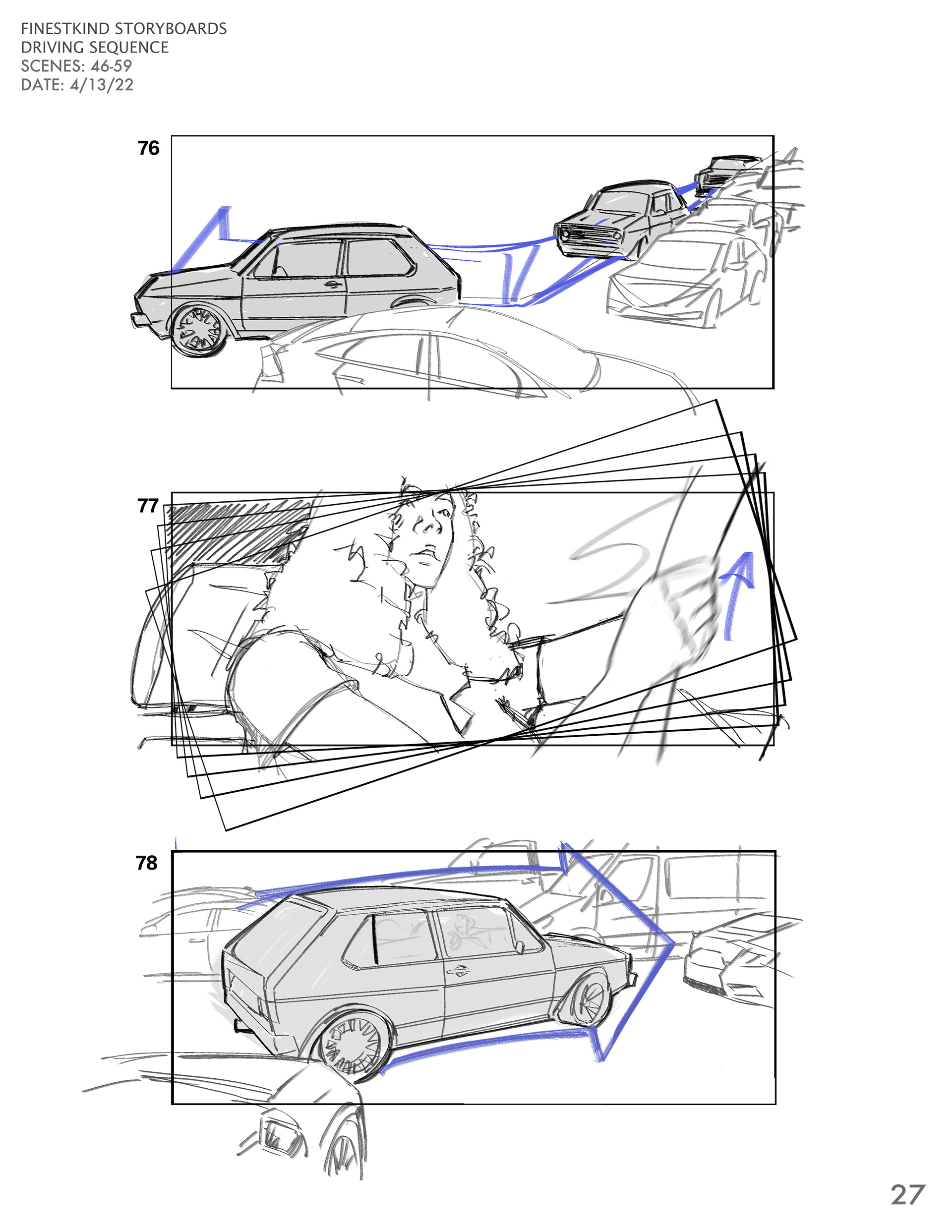 FINESTKIND STORYBOARDS
DRIVING SEQUENCE
SCENES: 46-59
DATE: 4/13/22

76

77

78

27