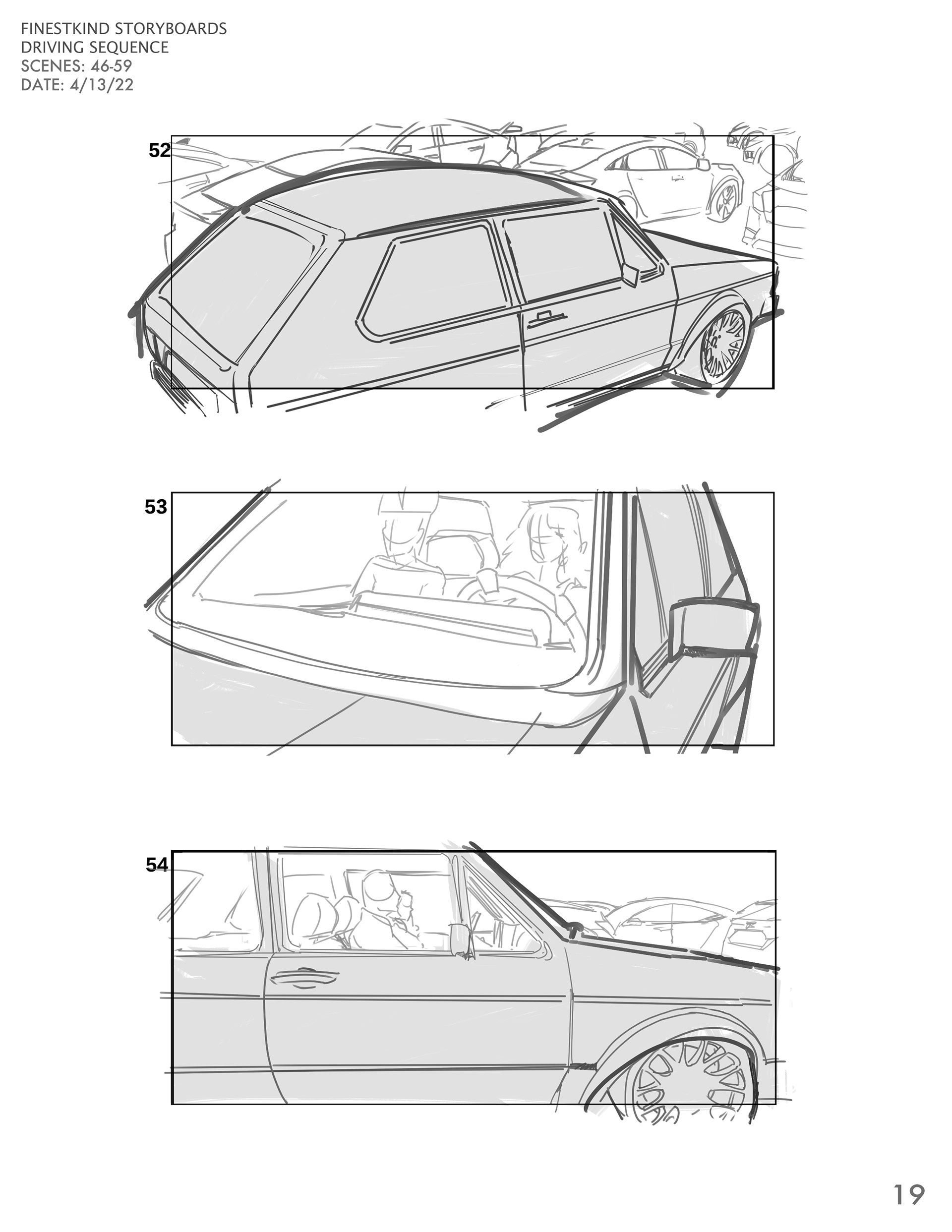 FINESTKIND STORYBOARDS
DRIVING SEQUENCE
SCENES: 46-59
DATE: 4/13/22

52

53

54

19