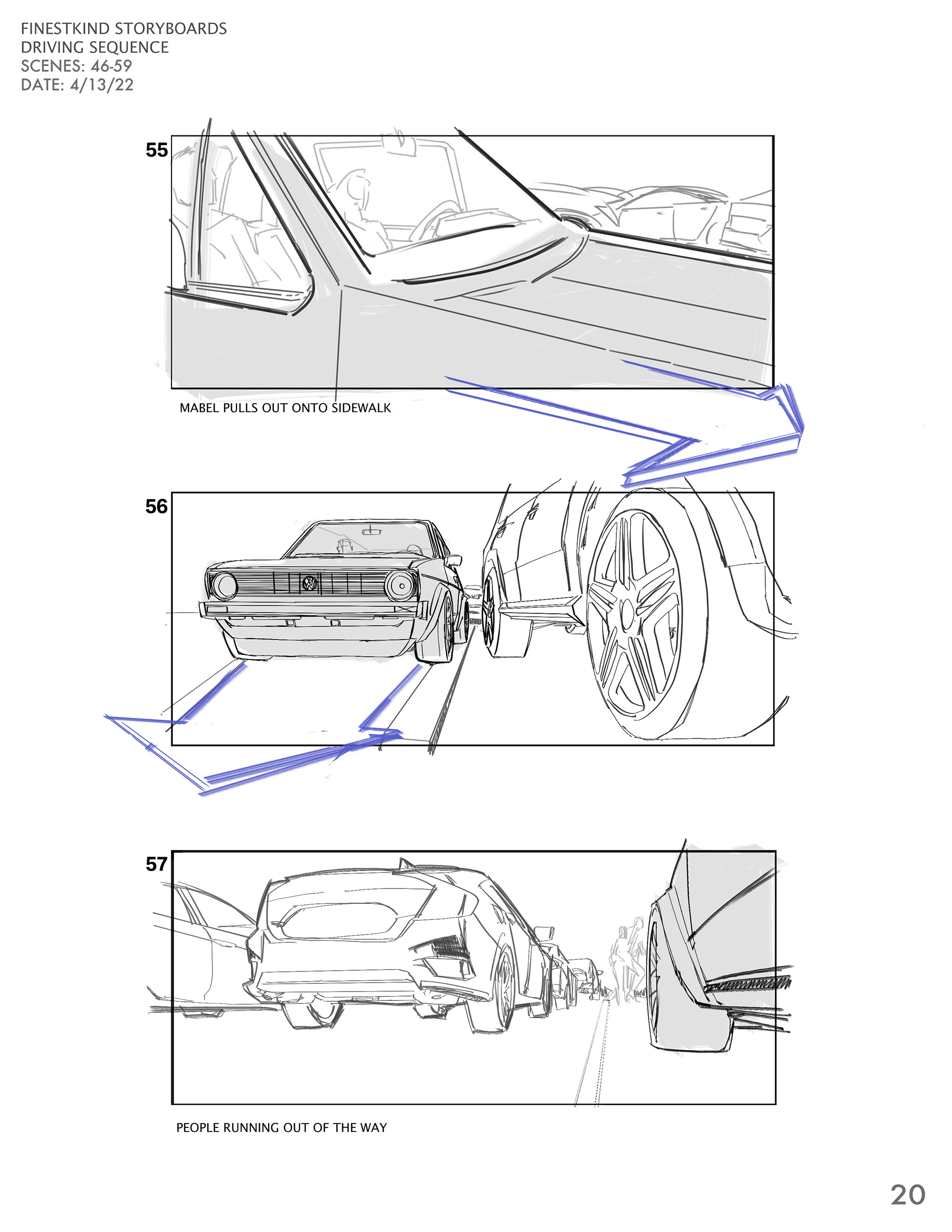 FINESTKIND STORYBOARDS
DRIVING SEQUENCE
SCENES: 46-59
DATE: 4/13/22

55

MABEL PULLS OUT ONTO SIDEWALK

56

57

PEOPLE RUNNING OUT OF THE WAY

20