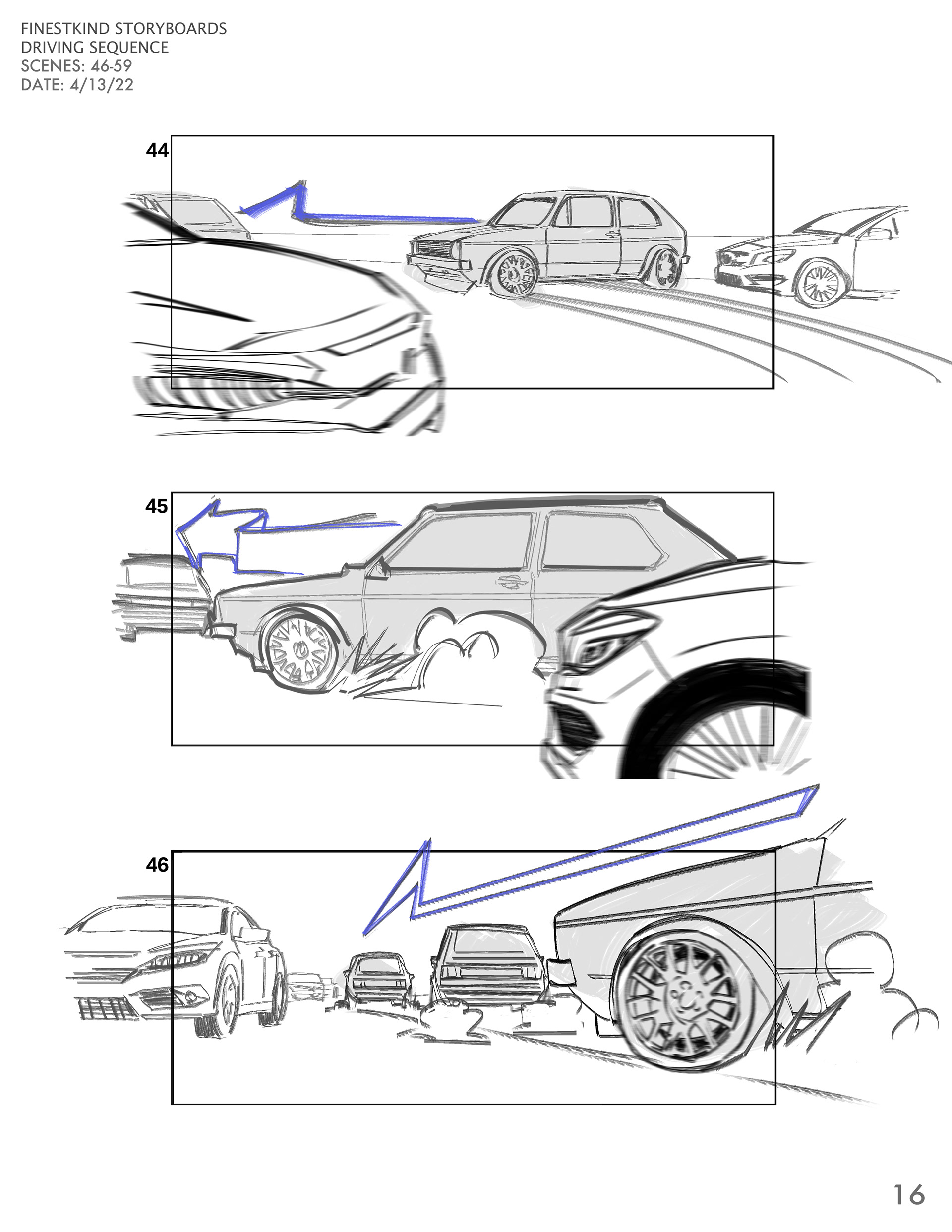 FINESTKIND STORYBOARDS
DRIVING SEQUENCE
SCENES: 46-59
DATE: 4/13/22

44

45

46

16