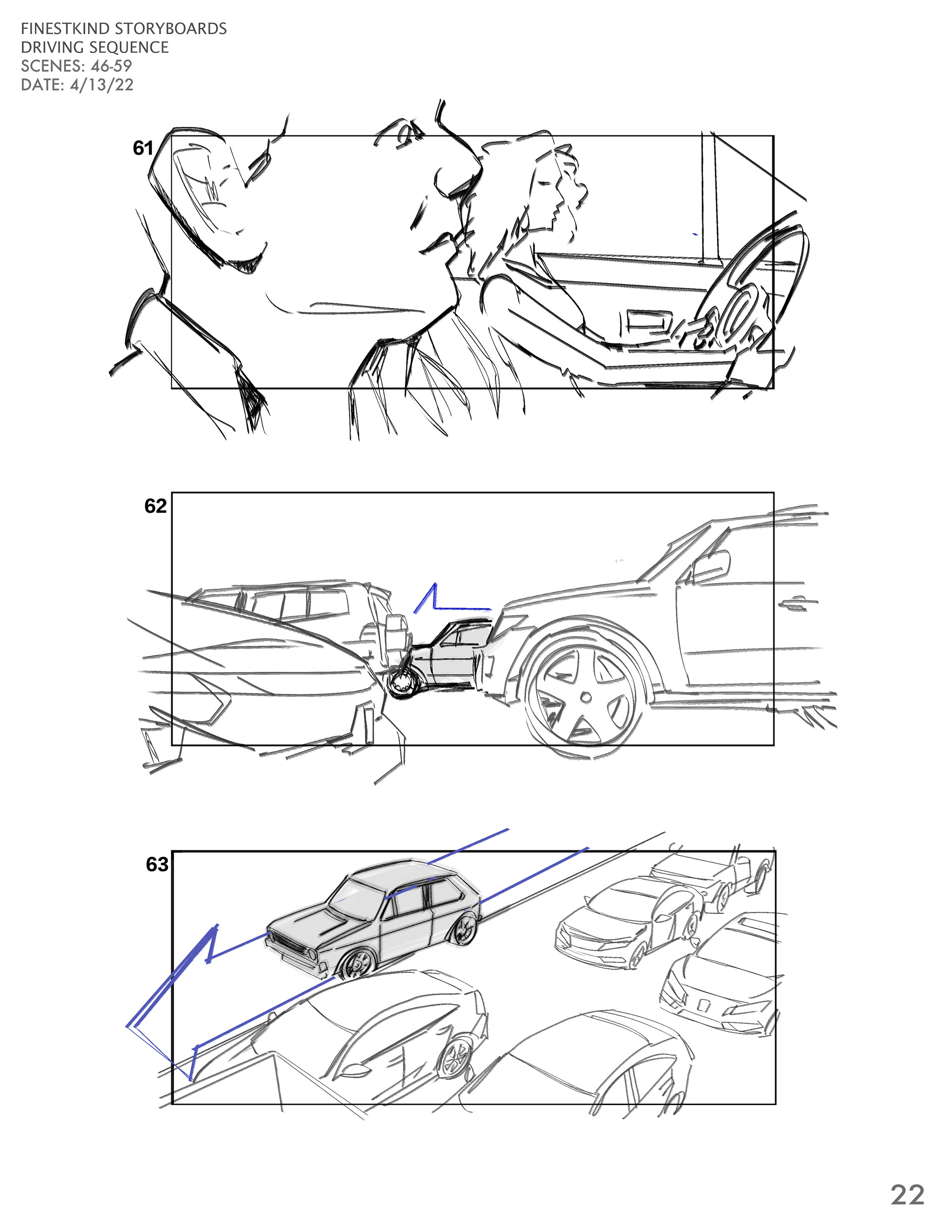 FINESTKIND STORYBOARDS
DRIVING SEQUENCE
SCENES: 46-59
DATE: 4/13/22

61

62

63

22