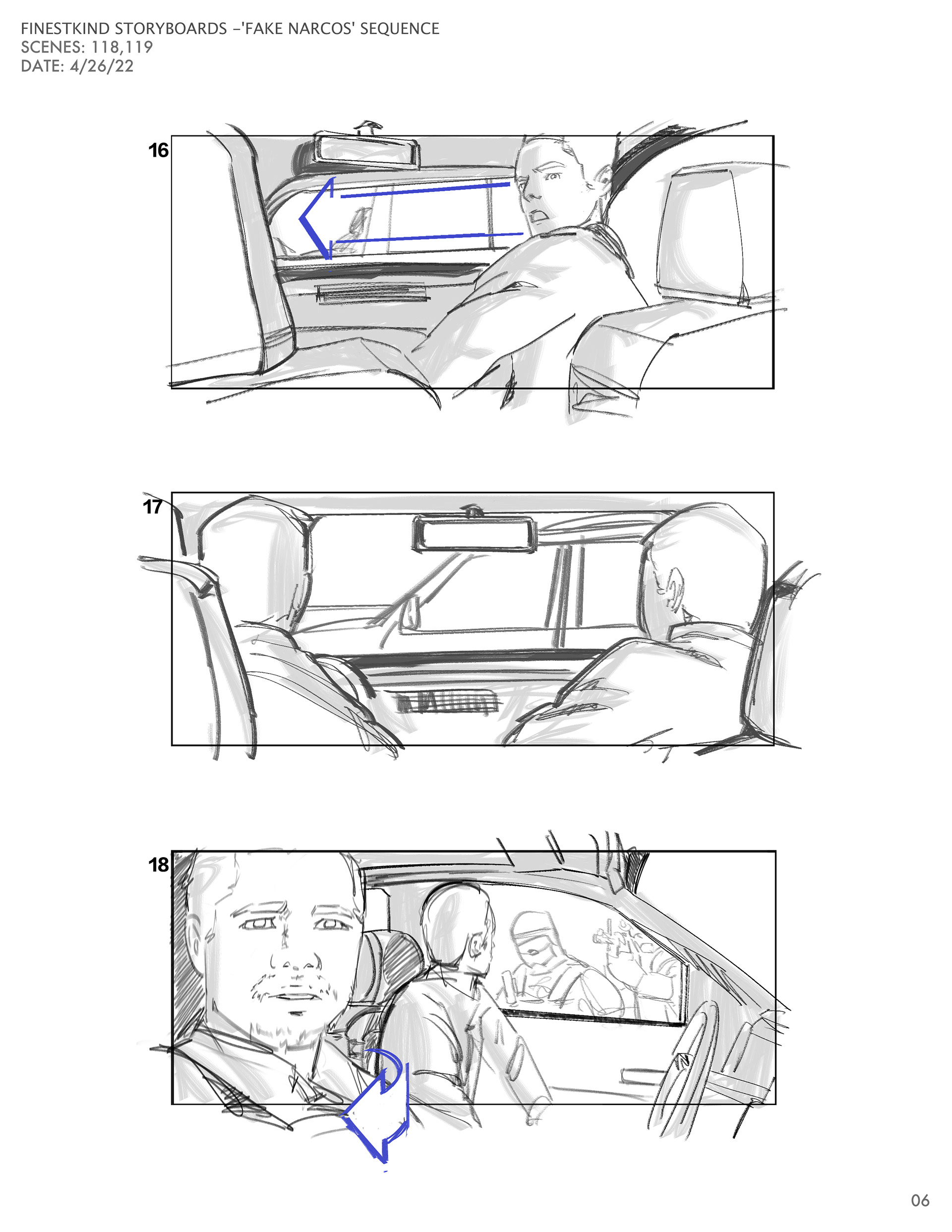 FINESTKIND STORYBOARDS –'FAKE NARCOS' SEQUENCE
SCENES: 118,119
DATE: 4/26/22

16

17

18

06