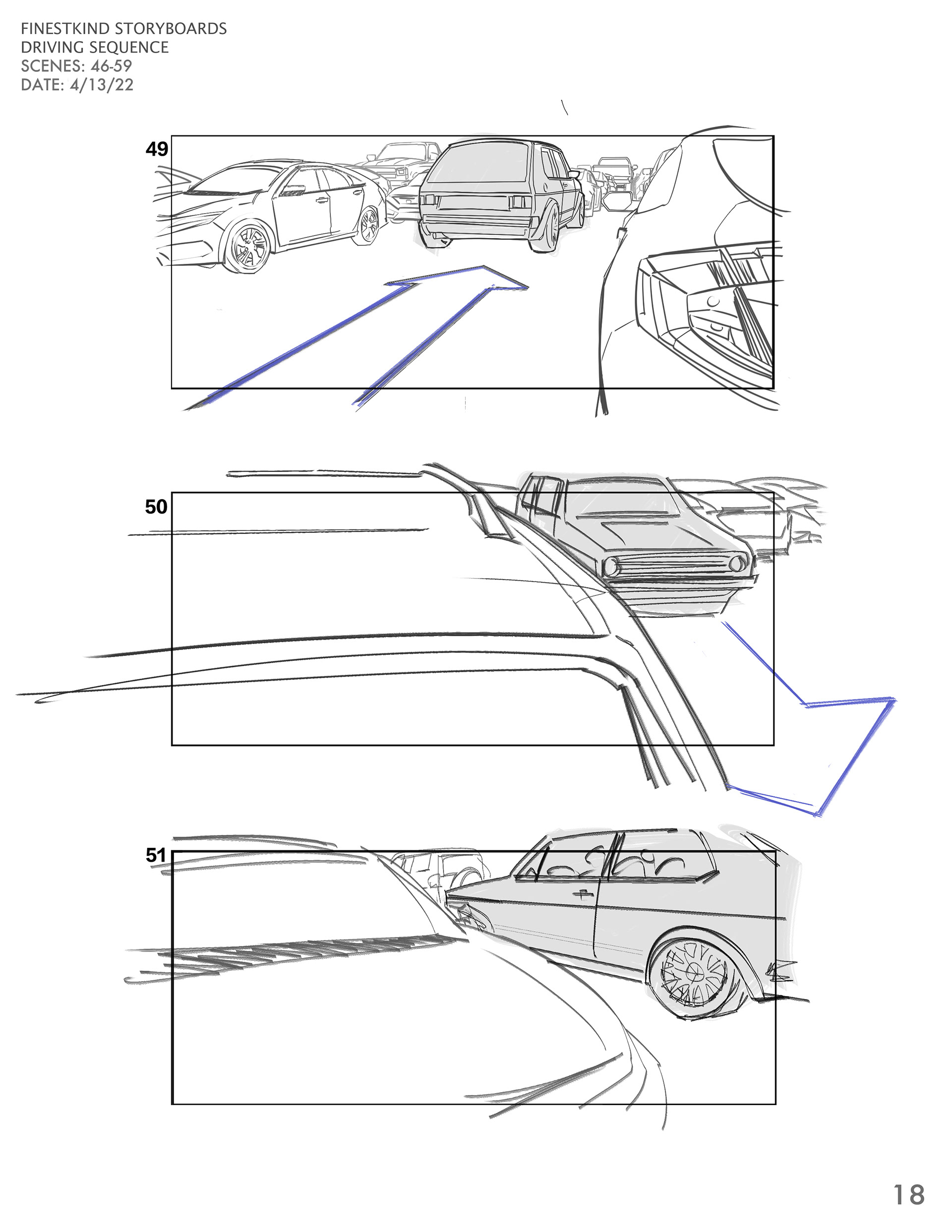 FINESTKIND STORYBOARDS
DRIVING SEQUENCE
SCENES: 46-59
DATE: 4/13/22

49

50

51

18