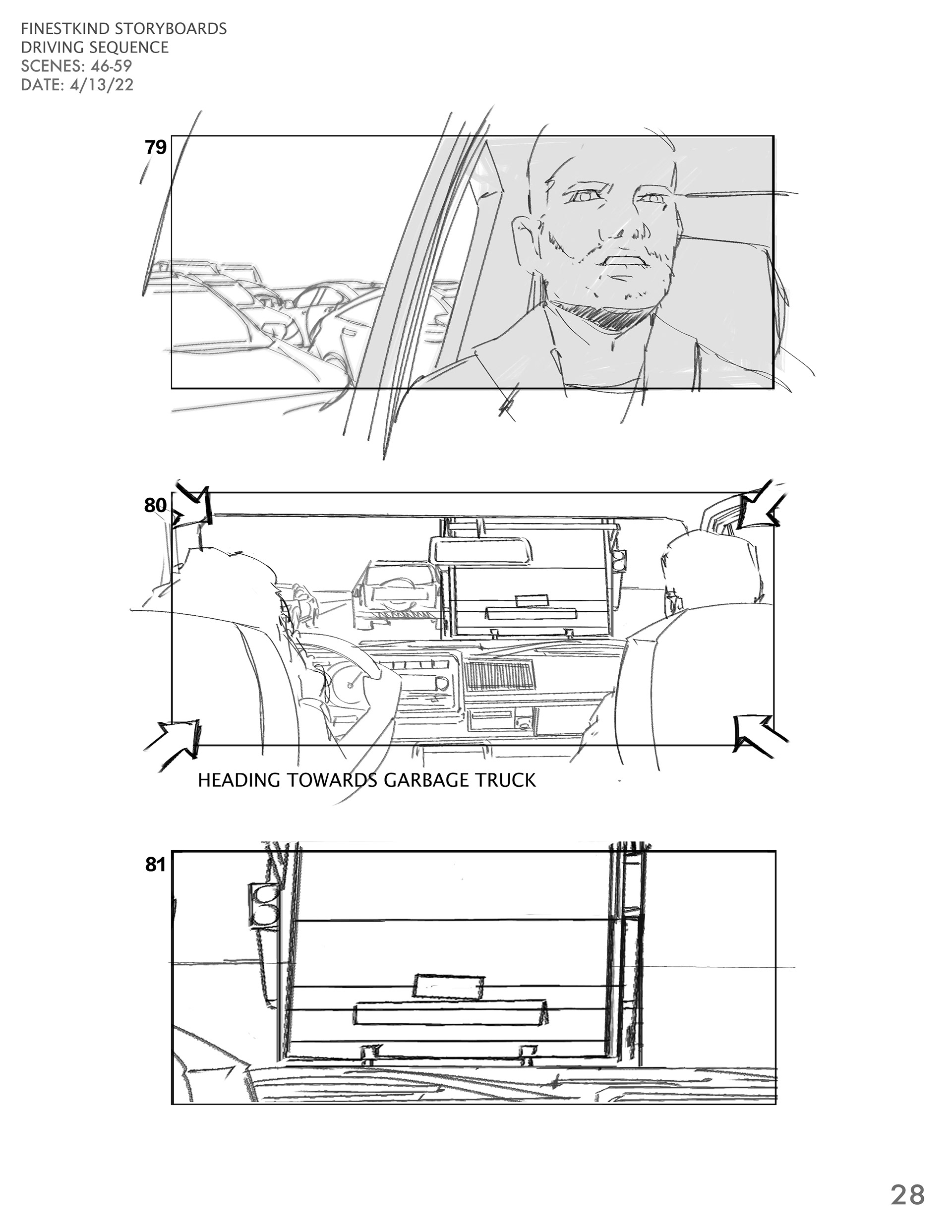 FINESTKIND STORYBOARDS
DRIVING SEQUENCE
SCENES: 46-59
DATE: 4/13/22

79

80

HEADING TOWARDS GARBAGE TRUCK

81

28