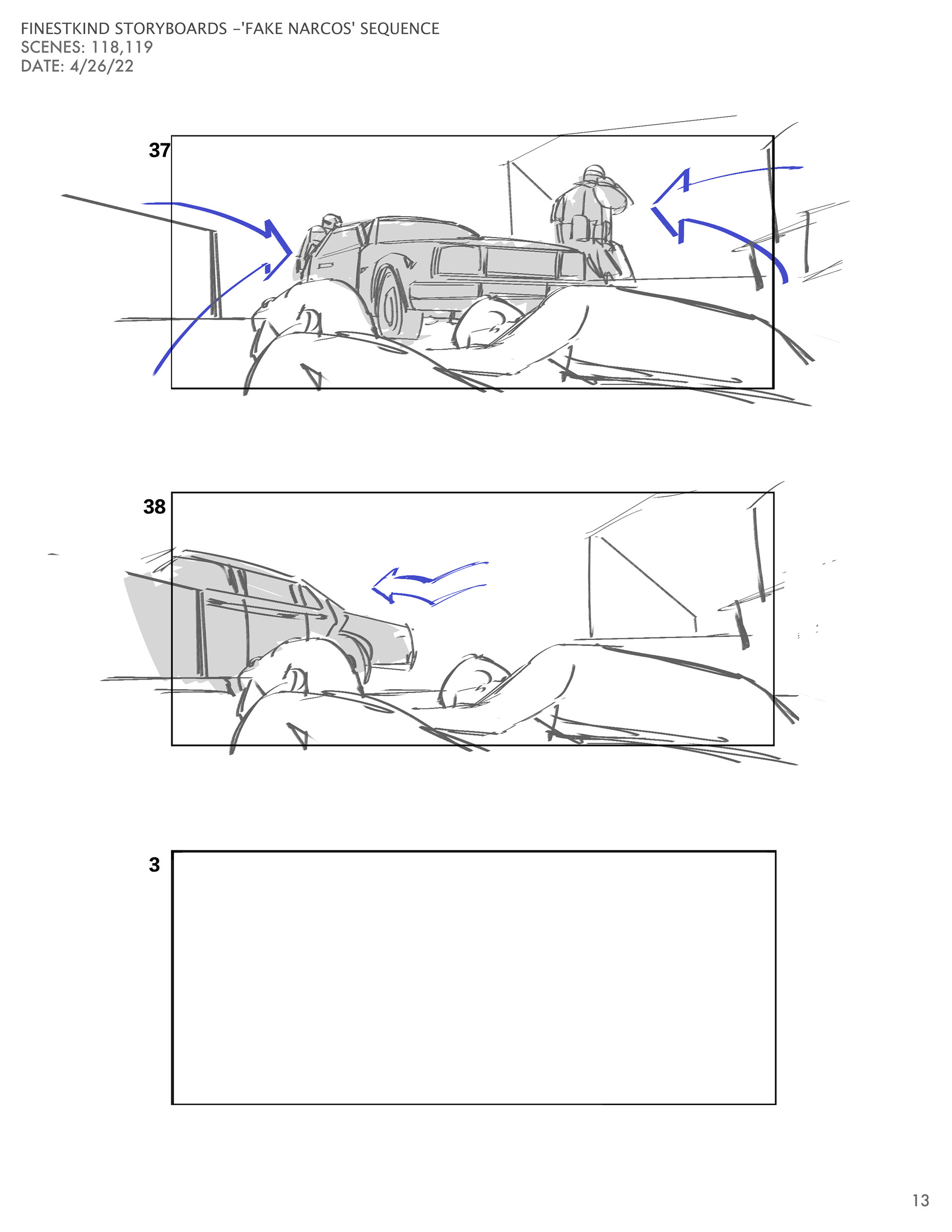 FINESTKIND STORYBOARDS –'FAKE NARCOS' SEQUENCE
SCENES: 118,119
DATE: 4/26/22

37

38

3

13