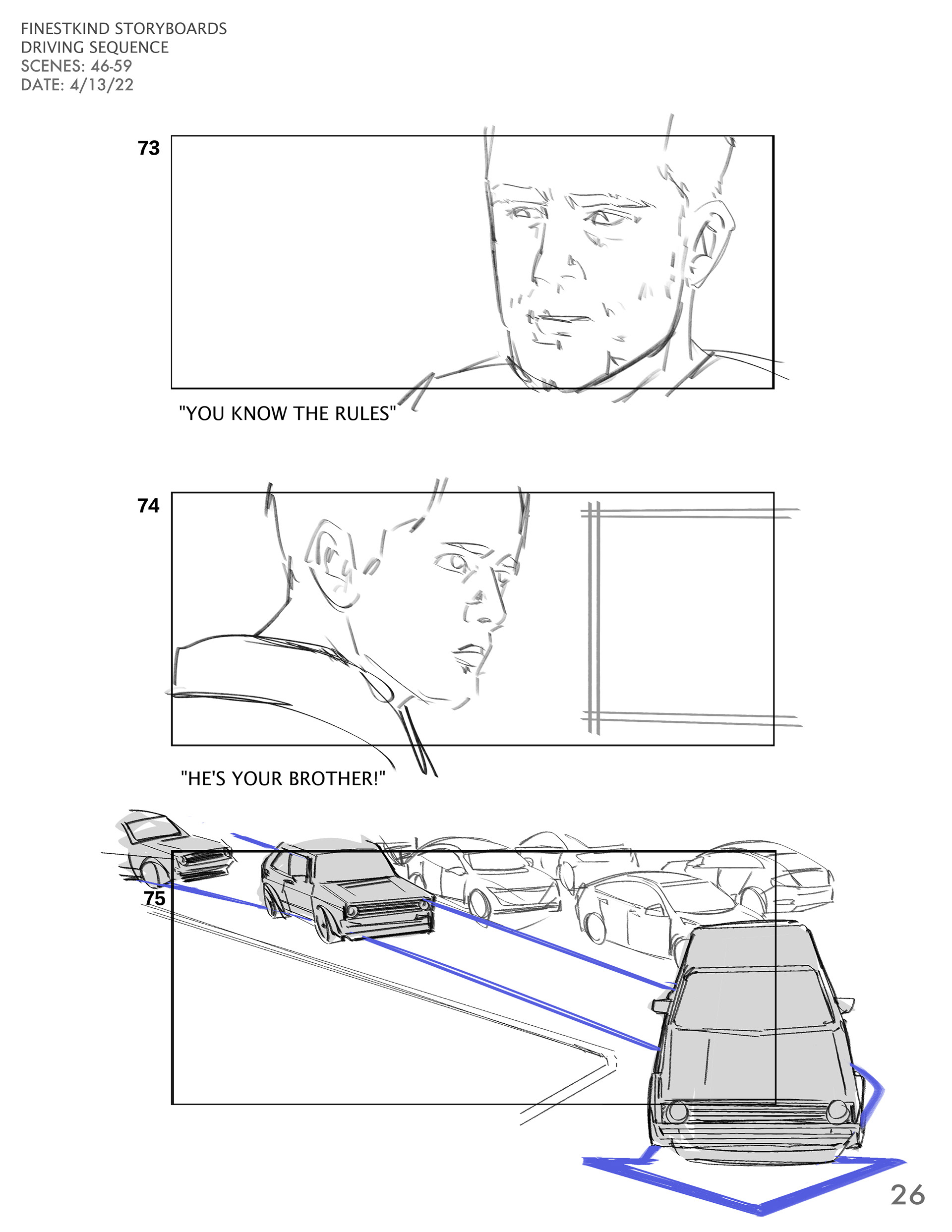 FINESTKIND STORYBOARDS
DRIVING SEQUENCE
SCENES: 46-59
DATE: 4/13/22

73

"YOU KNOW THE RULES"

74

"HE'S YOUR BROTHER!"

75

26